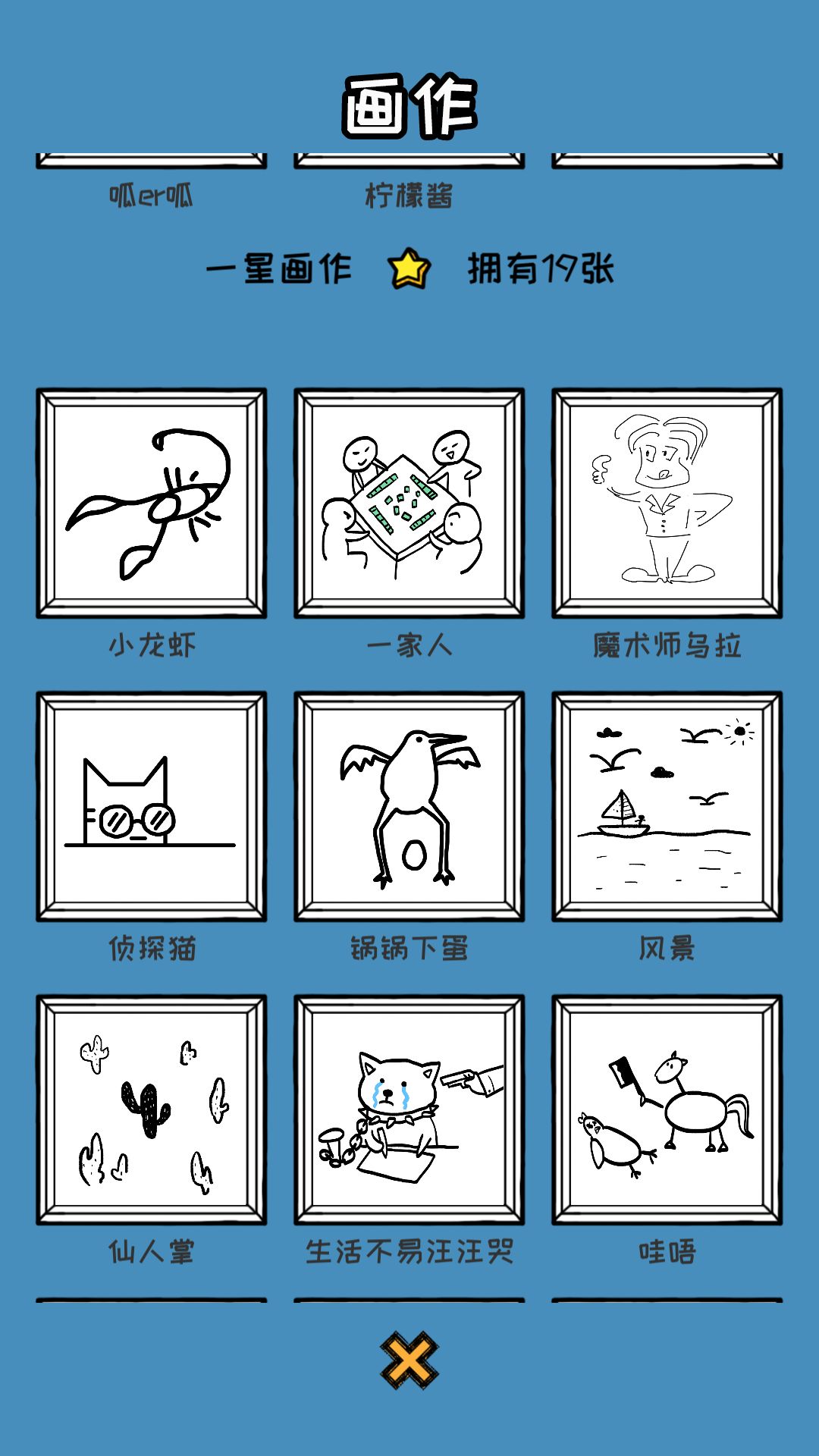 画作

呱er呱 柠檬酱

一星画作 拥有19张

小龙虾 一家人 魔术师乌拉

侦探猫 锅锅下蛋 风景

仙人掌 生活不易汪汪哭 哇唔