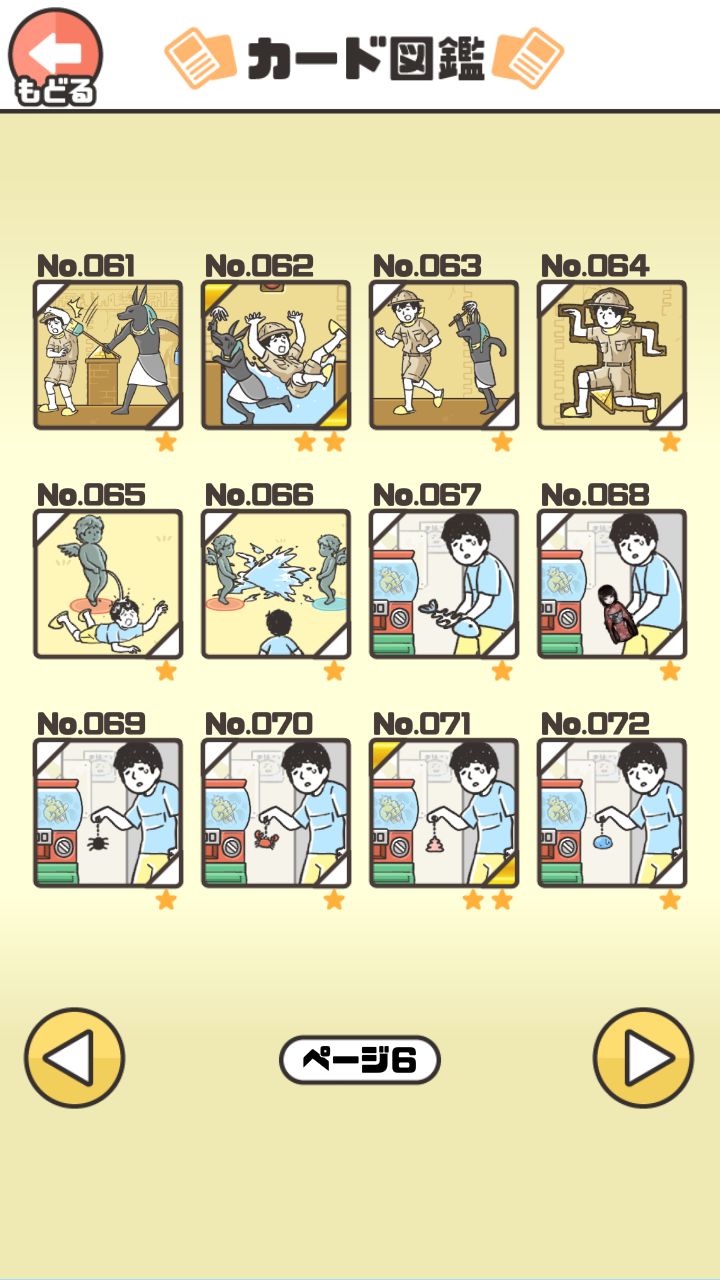 もどる

カード図鑑

No.061
No.062
No.063
No.064

No.065
No.066
No.067
No.068

No.069
No.070
No.071
No.072

ページ6