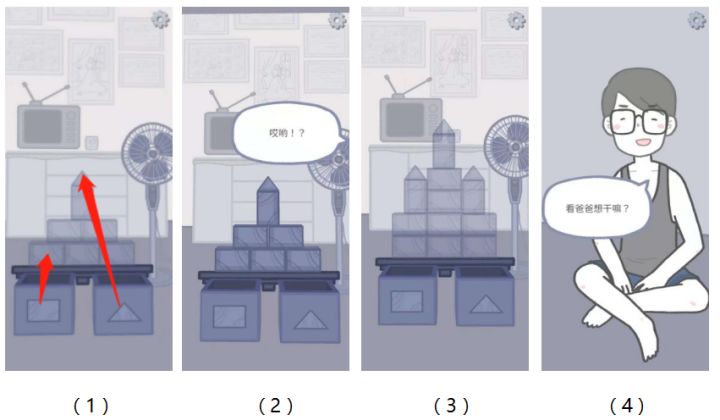 哎哟！？

看爸爸想干嘛？

（1）

（2）

（3）

（4）