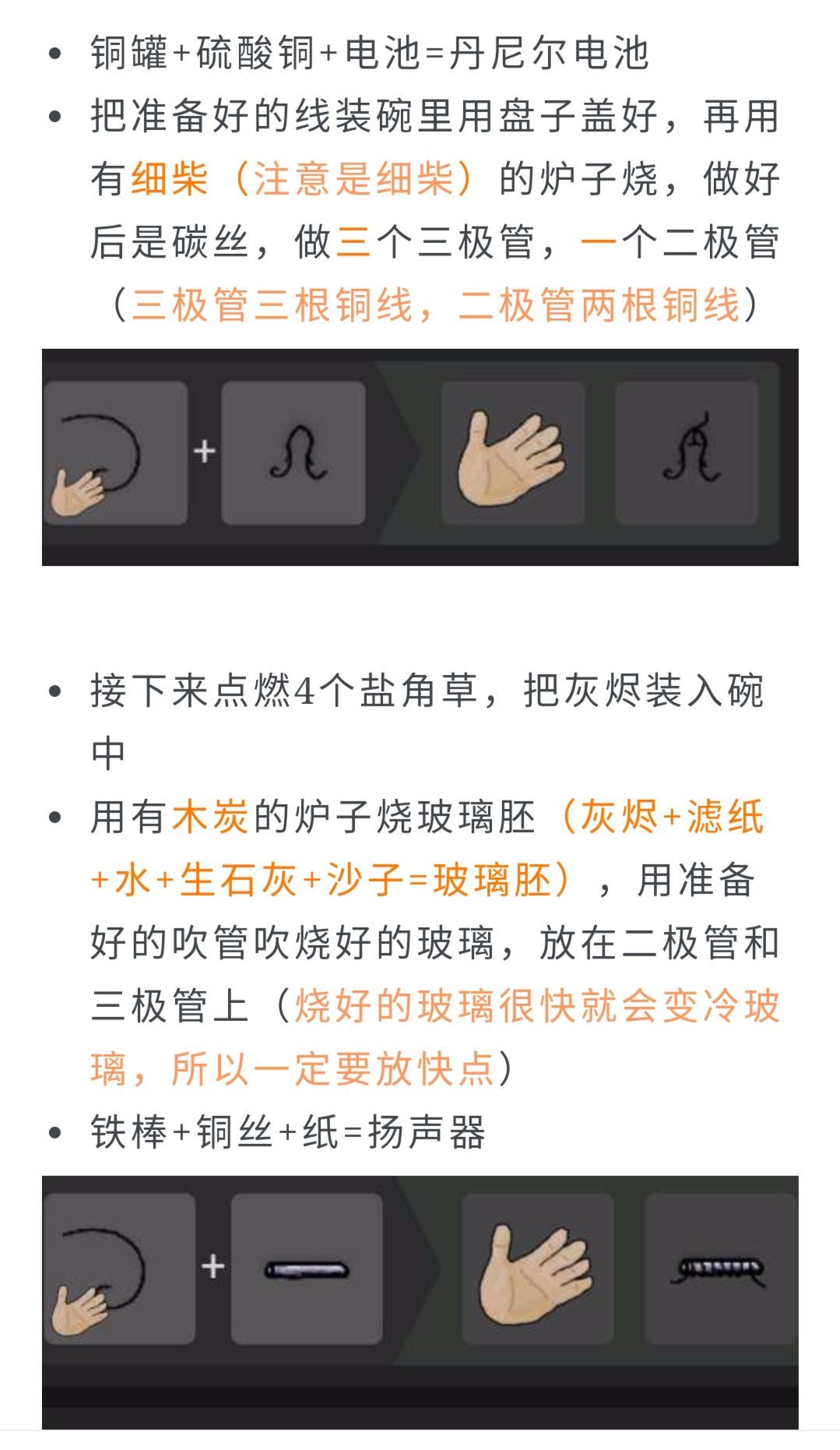 • 铜罐+硫酸铜+电池=丹尼尔电池
• 把准备好的线装碗里用盘子盖好，再用有细柴（注意是细柴）的炉子烧，做好后是碳丝，做三个三极管，一个二极管（三极管三根铜线，二极管两根铜线）

+

• 接下来点燃4个盐角草，把灰烬装入碗中
• 用有木炭的炉子烧玻璃胚（灰烬+滤纸+水+生石灰+沙子=玻璃胚），用准备好的吹管吹烧好的玻璃，放在二极管和三极管上（烧好的玻璃很快就会变冷玻璃，所以一定要放快点）
• 铁棒+铜丝+纸=扬声器

+