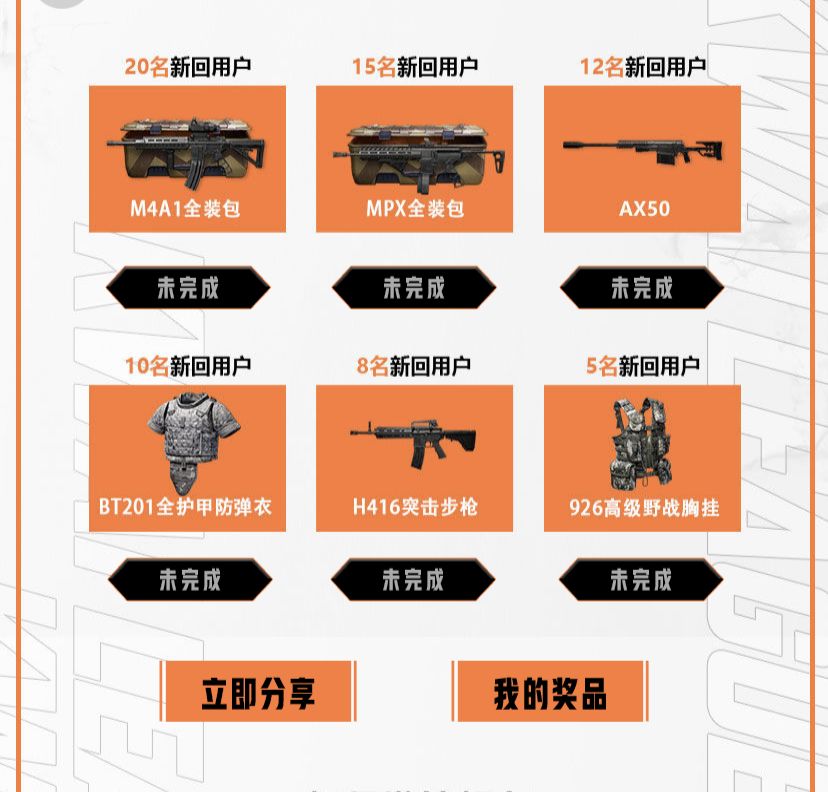 20名新回用户

M4A1全装包

未完成

15名新回用户

MPX全装包

未完成

12名新回用户

AX50

未完成

10名新回用户

BT201全护甲防弹衣

未完成

8名新回用户

H416突击步枪

未完成

5名新回用户

926高级野战胸挂

未完成

立即分享

我的奖品