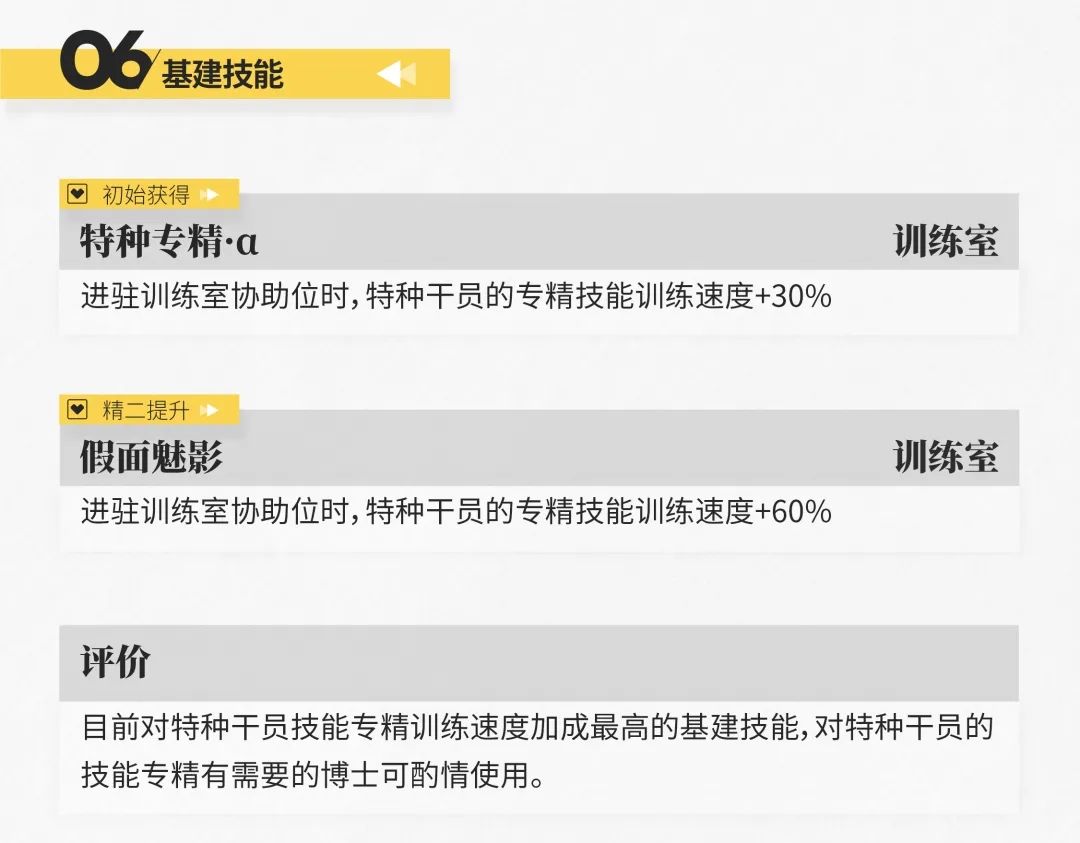 06 基建技能

初始获得

特种专精·α 训练室

进驻训练室协助位时，特种干员的专精技能训练速度+30%

精二提升

假面魅影 训练室

进驻训练室协助位时，特种干员的专精技能训练速度+60%

评价

目前对特种干员技能专精训练速度加成最高的基建技能，对特种干员的技能专精有需要的博士可酌情使用。