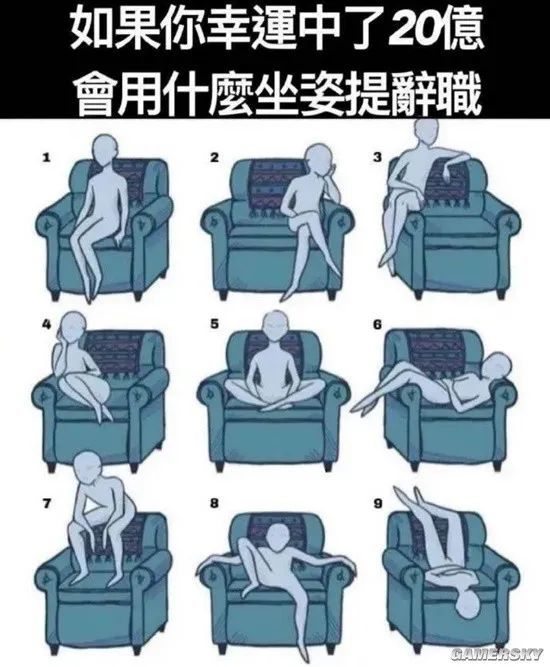 如果你幸運中了20億
會用什麼坐姿提辭職

1
2
3
4
5
6
7
8
9

GAMERSKY