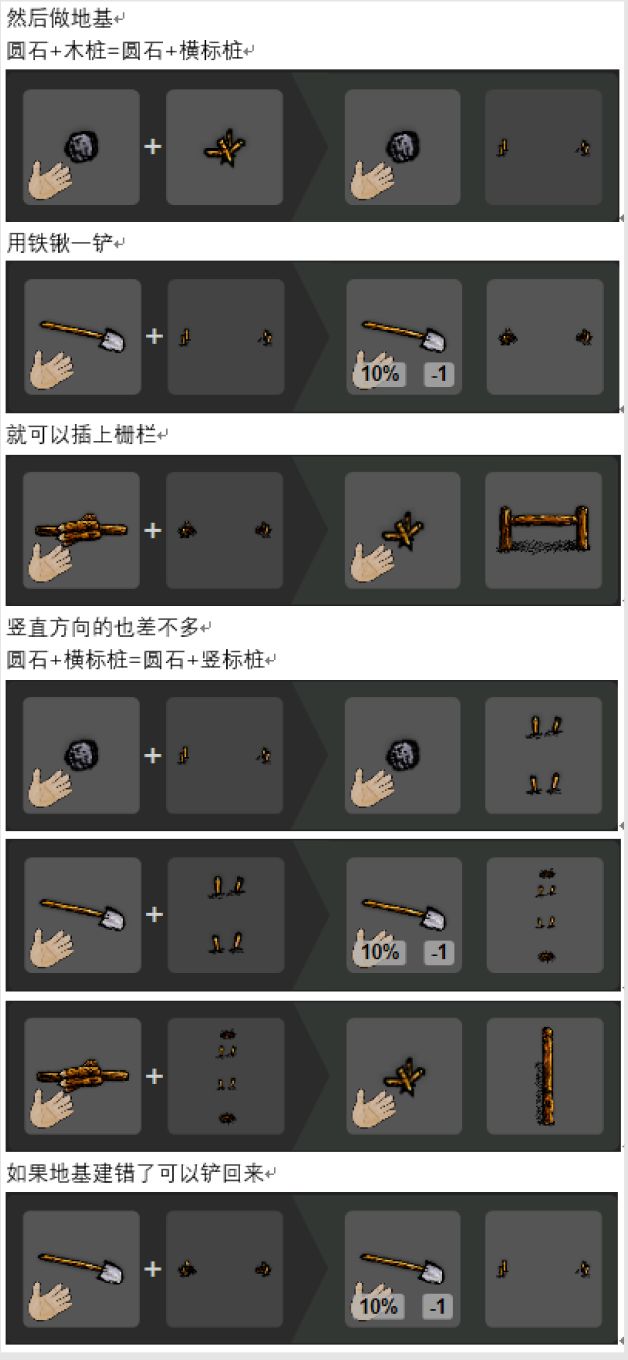 然后做地基
圆石+木桩=圆石+横标桩

+

用铁锹一铲

+

10% -1

就可以插上栅栏

+

竖直方向的也差不多
圆石+横标桩=圆石+竖标桩

+

+

10% -1

+

如果地基建错了可以铲回来

+

10% -1