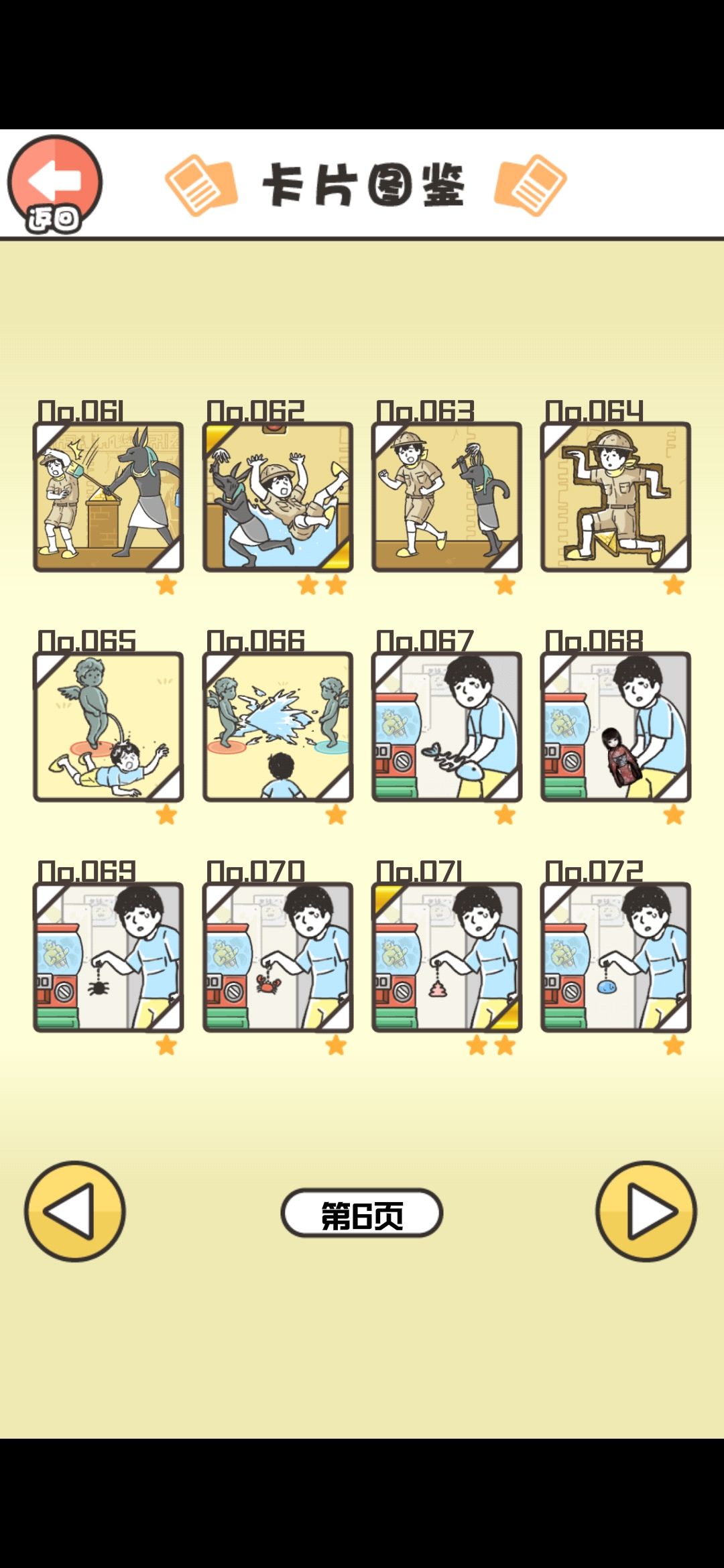 返回

卡片图鉴

No.061
No.062
No.063
No.064
No.065
No.066
No.067
No.068
No.069
No.070
No.071
No.072

第6页