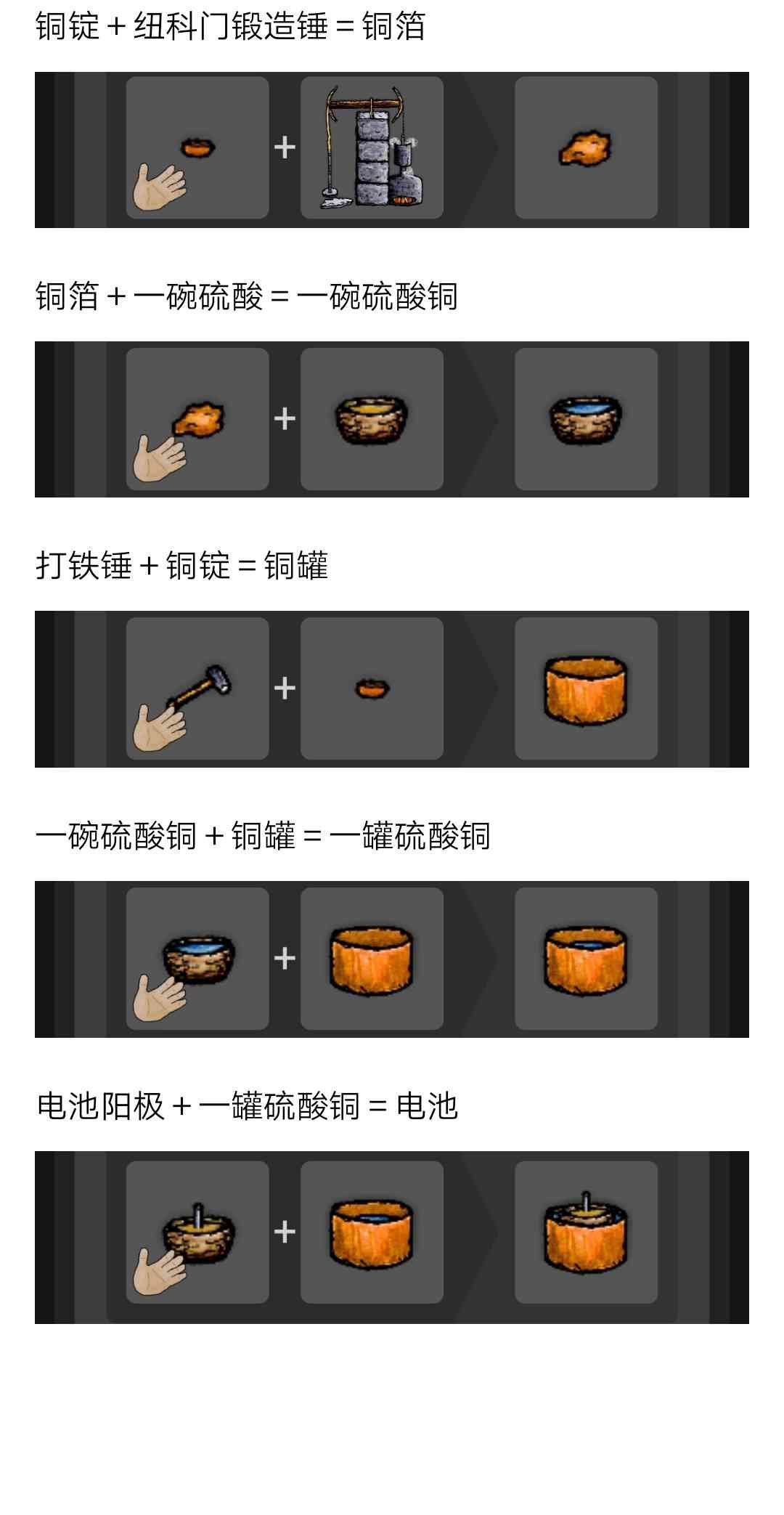 铜锭 + 纽科门锻造锤 = 铜箔

+

铜箔 + 一碗硫酸 = 一碗硫酸铜

+

打铁锤 + 铜锭 = 铜罐

+

一碗硫酸铜 + 铜罐 = 一罐硫酸铜

+

电池阳极 + 一罐硫酸铜 = 电池

+