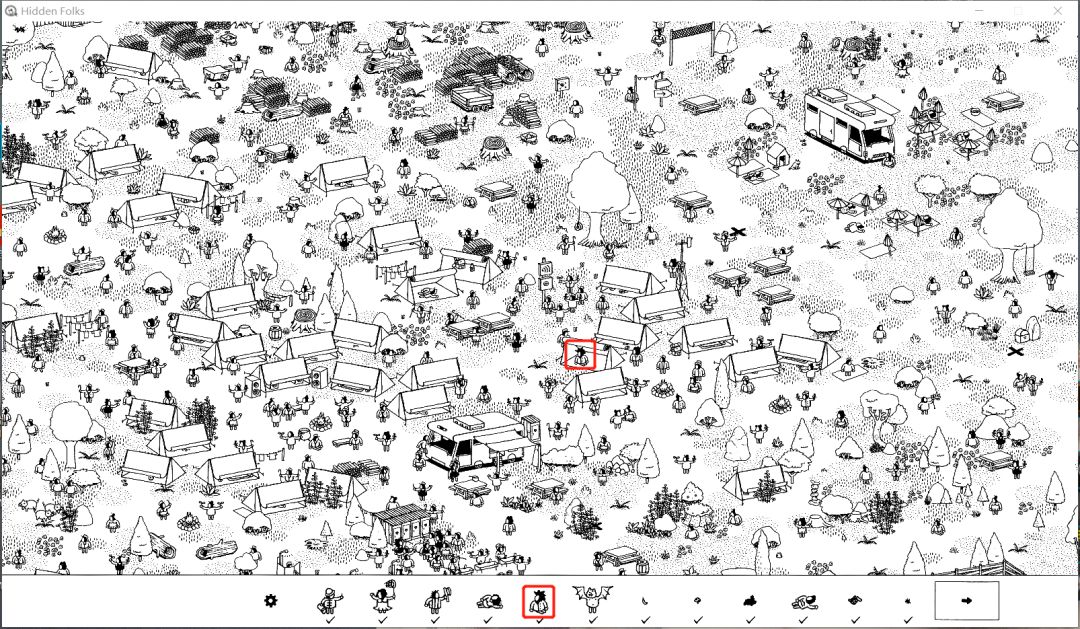 Hidden Folks