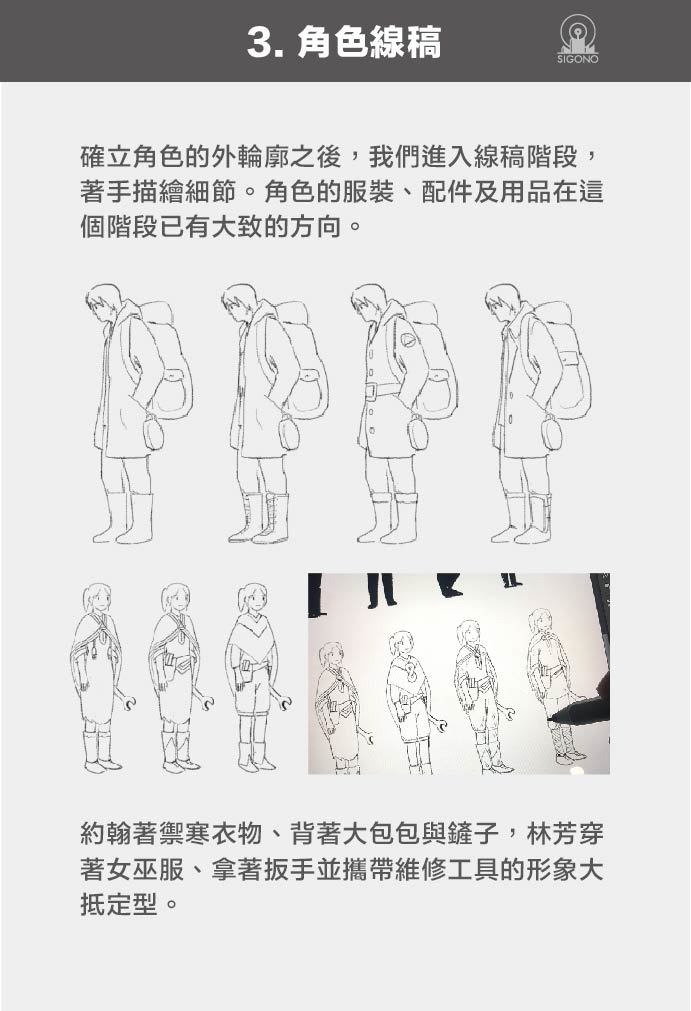 3. 角色線稿

SIGONO

確立角色的外輪廓之後，我們進入線稿階段，著手描繪細節。角色的服裝、配件及用品在這個階段已有大致的方向。

約翰著禦寒衣物、背著大包包與鏟子，林芳穿著女巫服、拿著扳手並攜帶維修工具的形象大抵定型。