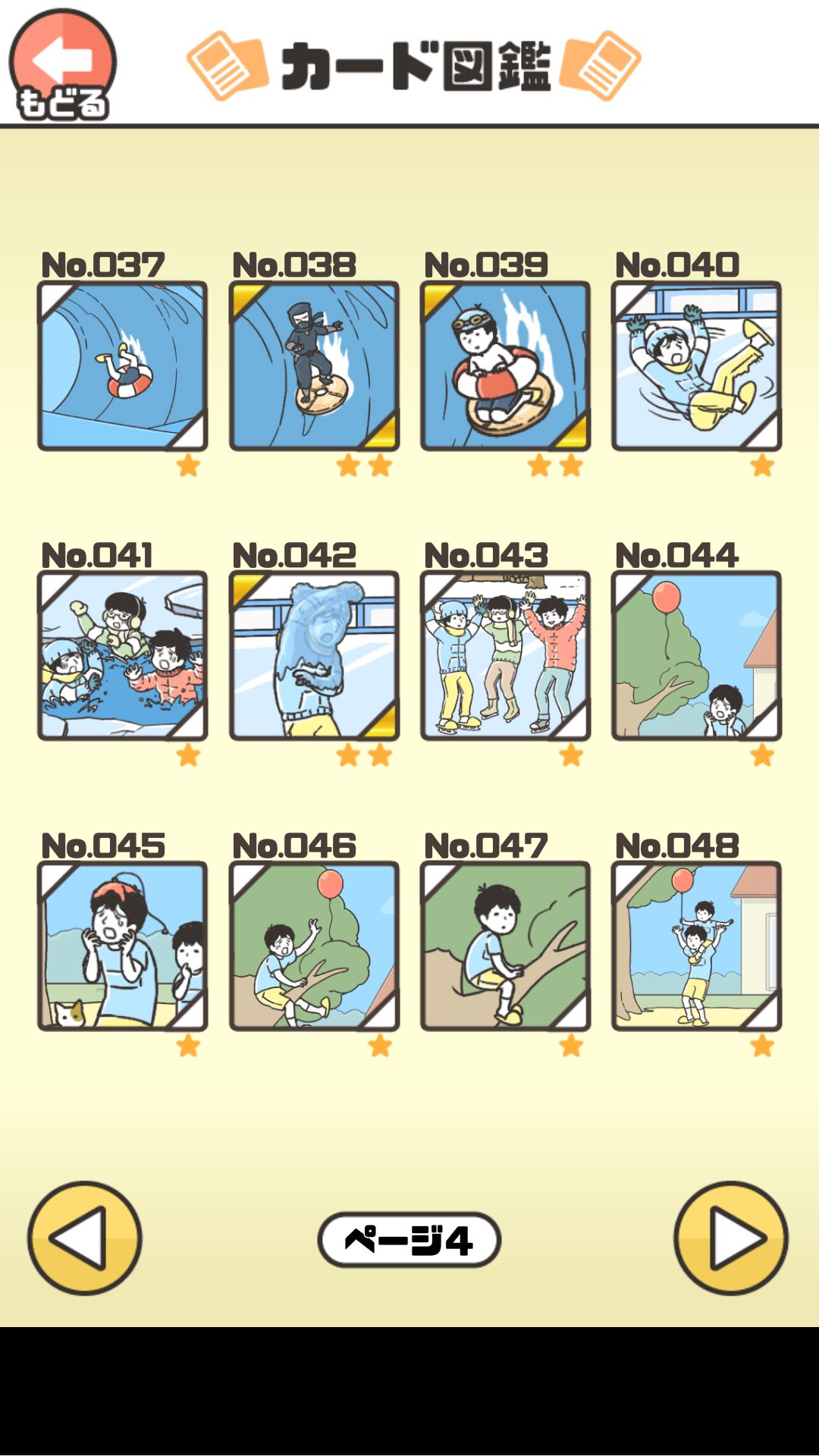 もどる

カード図鑑

No.037

No.038

No.039

No.040

No.041

No.042

No.043

No.044

No.045

No.046

No.047

No.048

ページ4