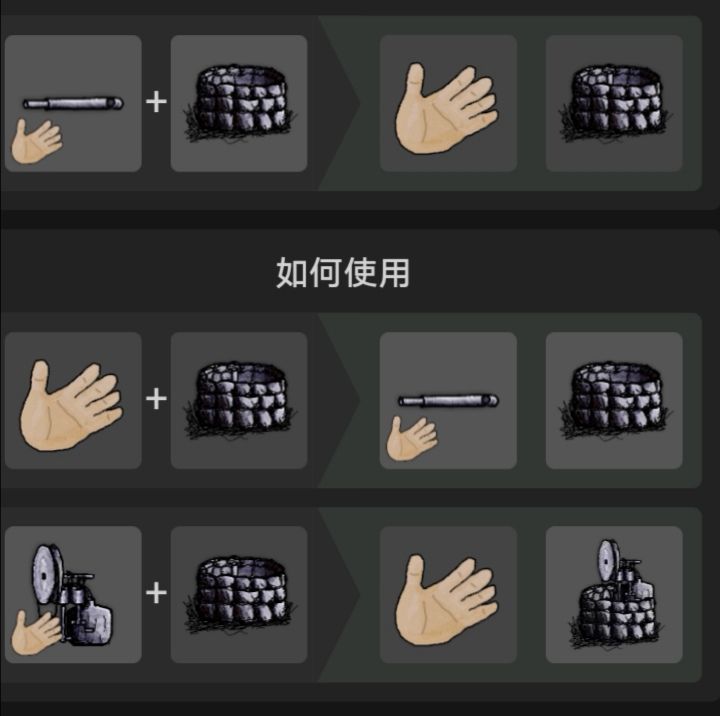 +

如何使用

+

+