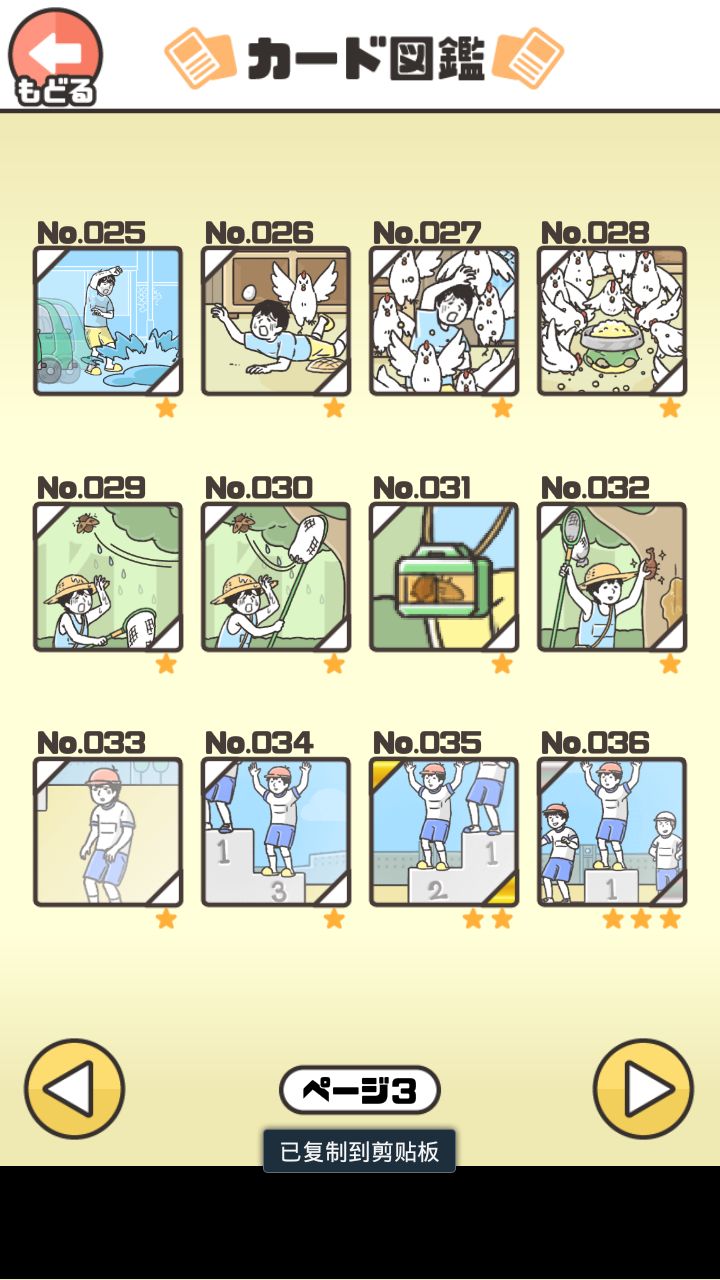 もどる

カード図鑑

No.025
No.026
No.027
No.028

No.029
No.030
No.031
No.032

No.033
No.034
1
3
No.035
2
1
No.036
1

ページ3

已复制到剪贴板