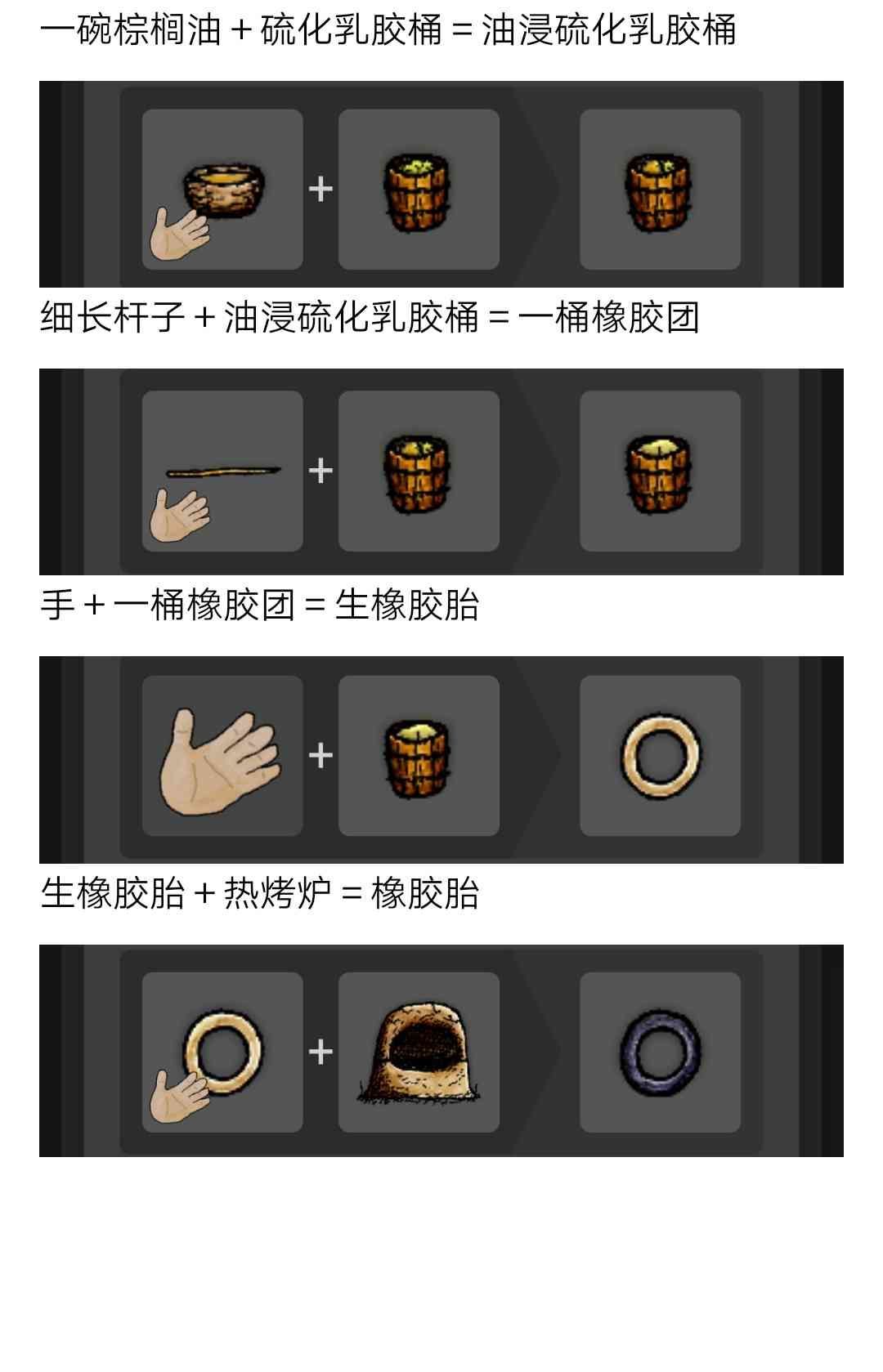 一碗棕榈油 + 硫化乳胶桶 = 油浸硫化乳胶桶

+

细长杆子 + 油浸硫化乳胶桶 = 一桶橡胶团

+

手 + 一桶橡胶团 = 生橡胶胎

+

生橡胶胎 + 热烤炉 = 橡胶胎

+