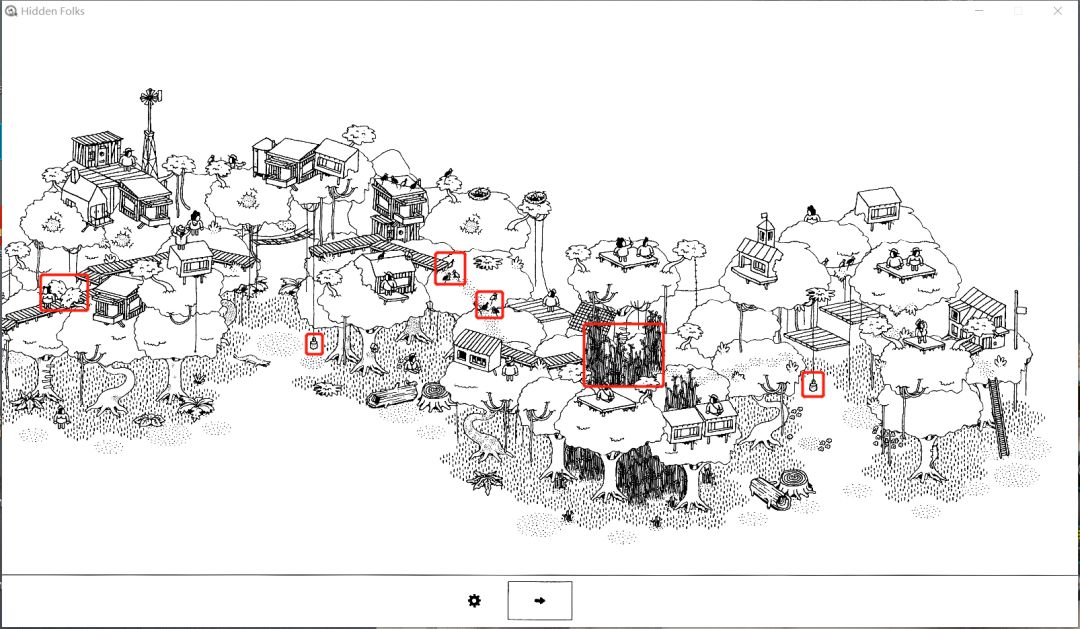 Hidden Folks