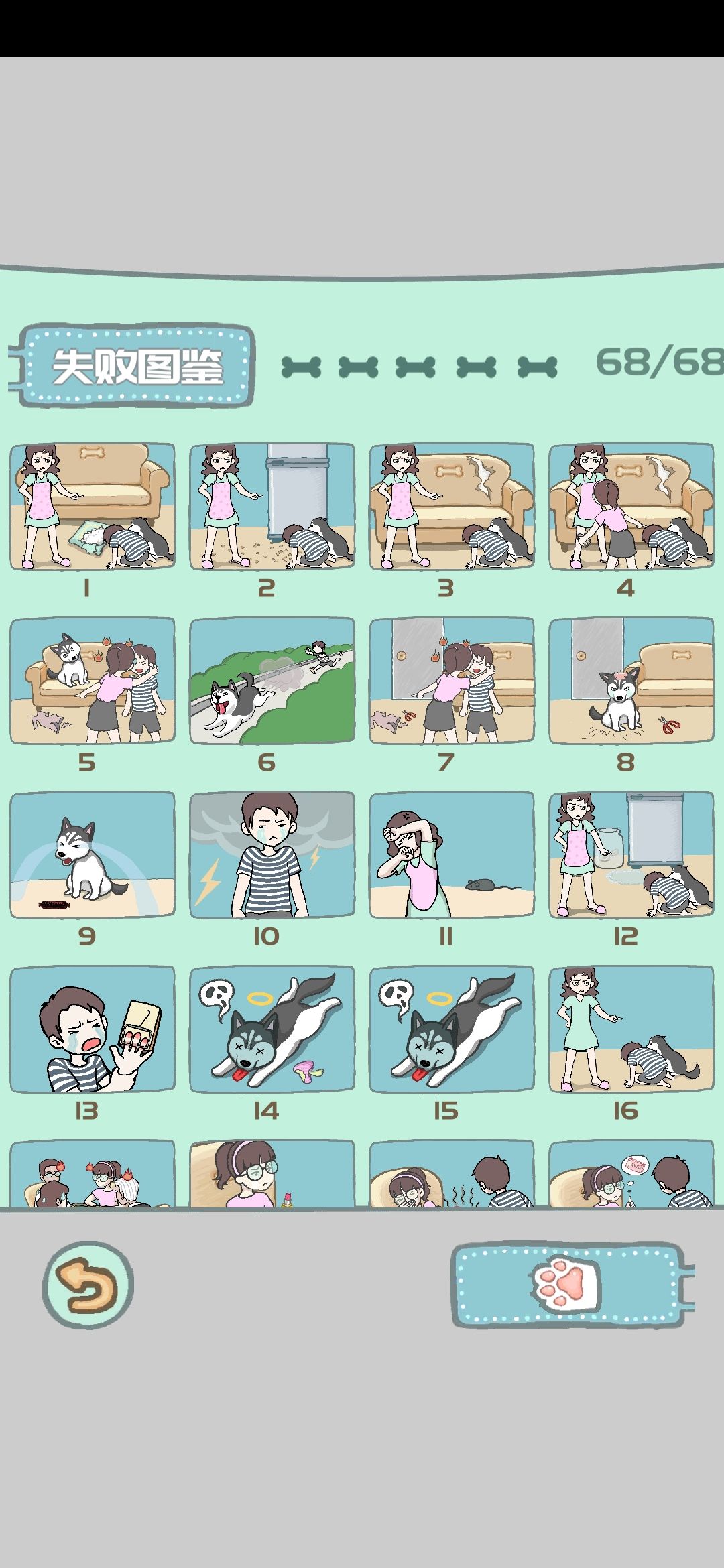 失败图鉴

68/68

1 2 3 4

5 6 7 8

9 10 11 12

13 14 15 16