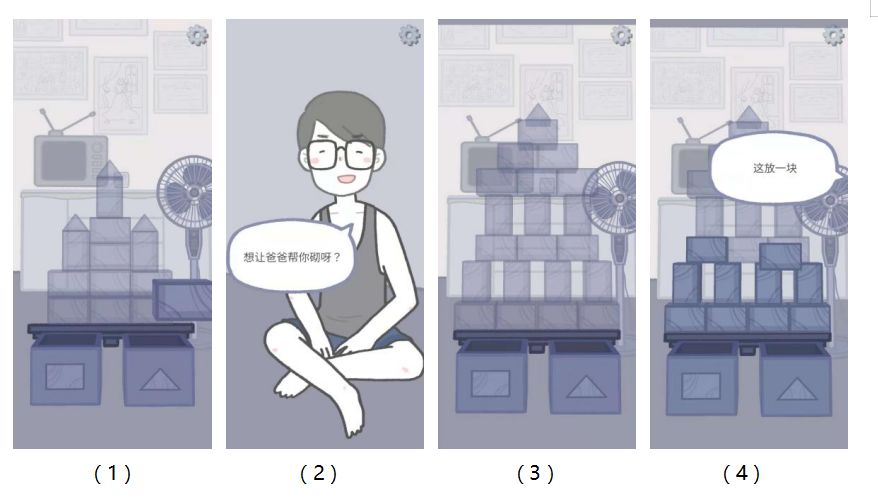 想让爸爸帮你砌呀？

这放一块

（1）

（2）

（3）

（4）