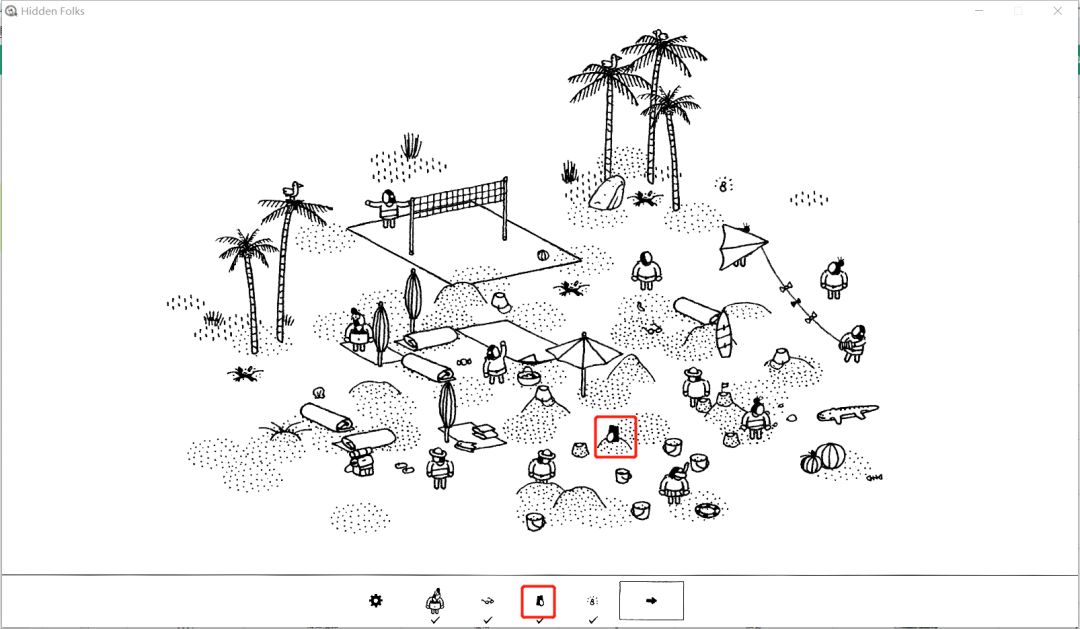 Hidden Folks