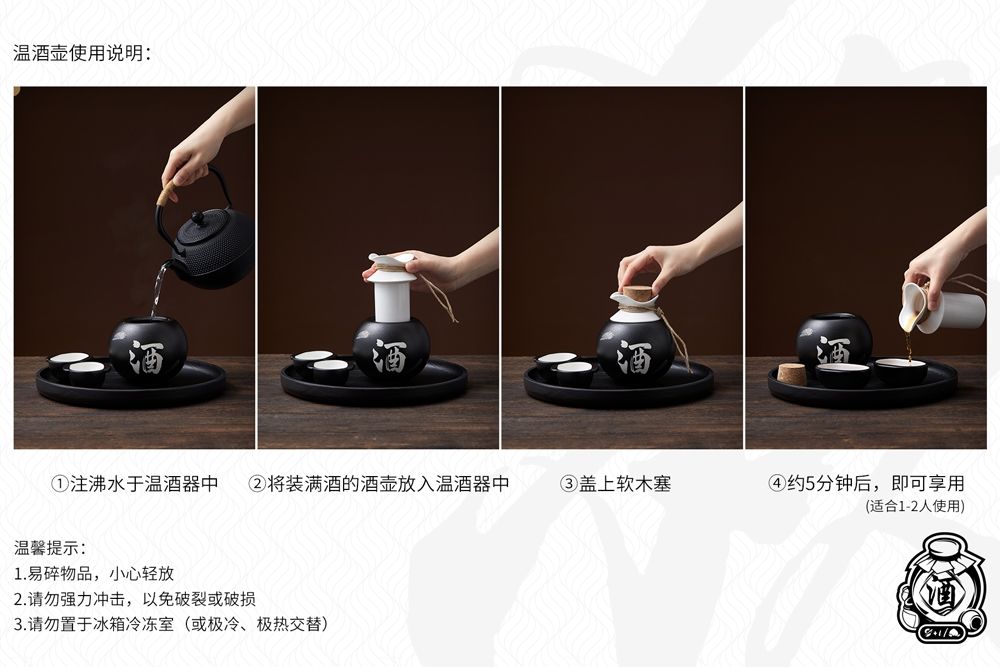 温酒壶使用说明：

酒

酒

酒

酒

①注沸水于温酒器中

②将装满酒的酒壶放入温酒器中

③盖上软木塞

④约5分钟后，即可享用
(适合1-2人使用)

温馨提示：
1.易碎物品，小心轻放
2.请勿强力冲击，以免破裂或破损
3.请勿置于冰箱冷冻室（或极冷、极热交替）

酒