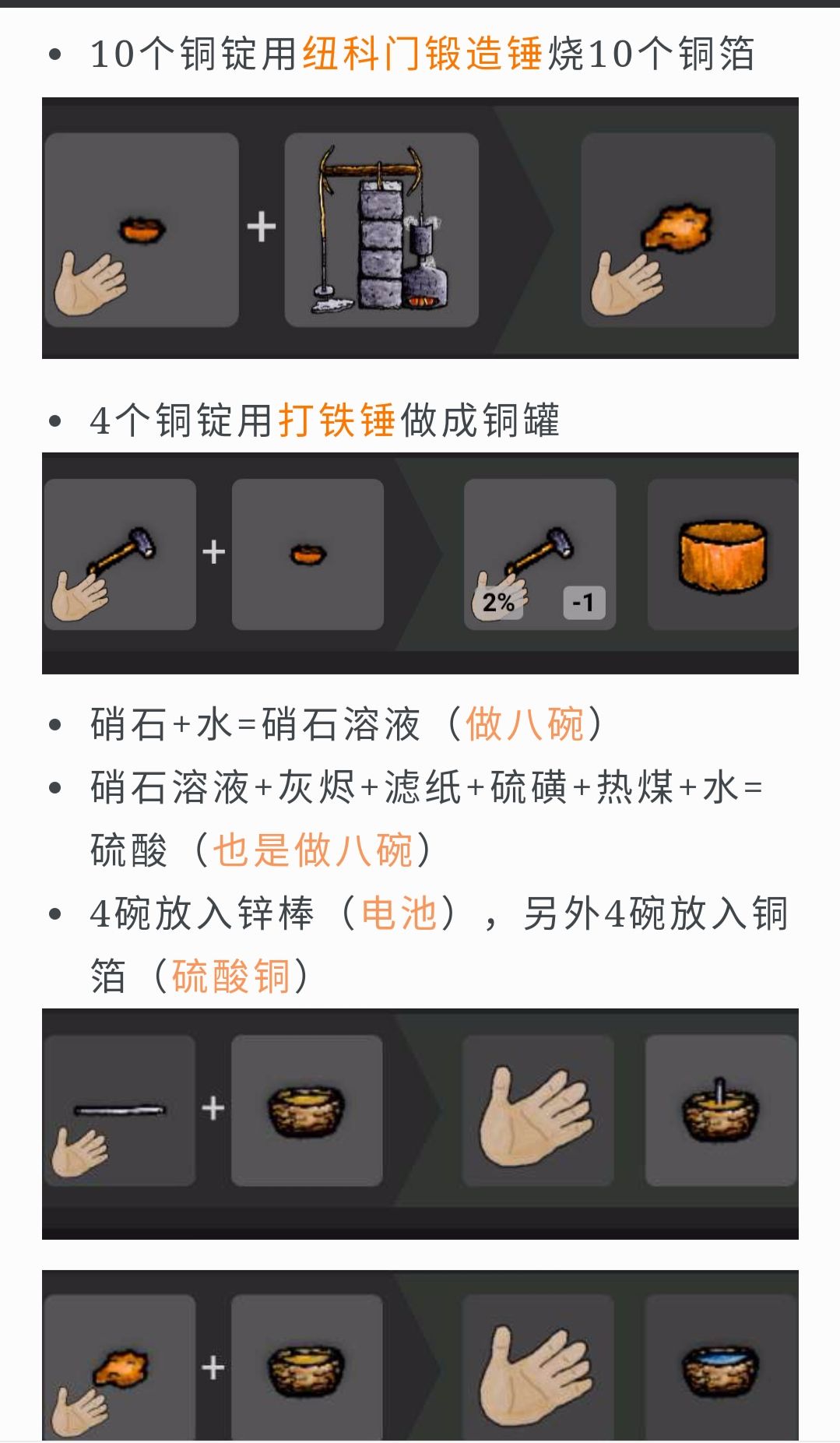 • 10个铜锭用纽科门锻造锤烧10个铜箔

+

• 4个铜锭用打铁锤做成铜罐

+

2%

-1

• 硝石+水=硝石溶液（做八碗）

• 硝石溶液+灰烬+滤纸+硫磺+热煤+水=硫酸（也是做八碗）

• 4碗放入锌棒（电池），另外4碗放入铜箔（硫酸铜）

+

+