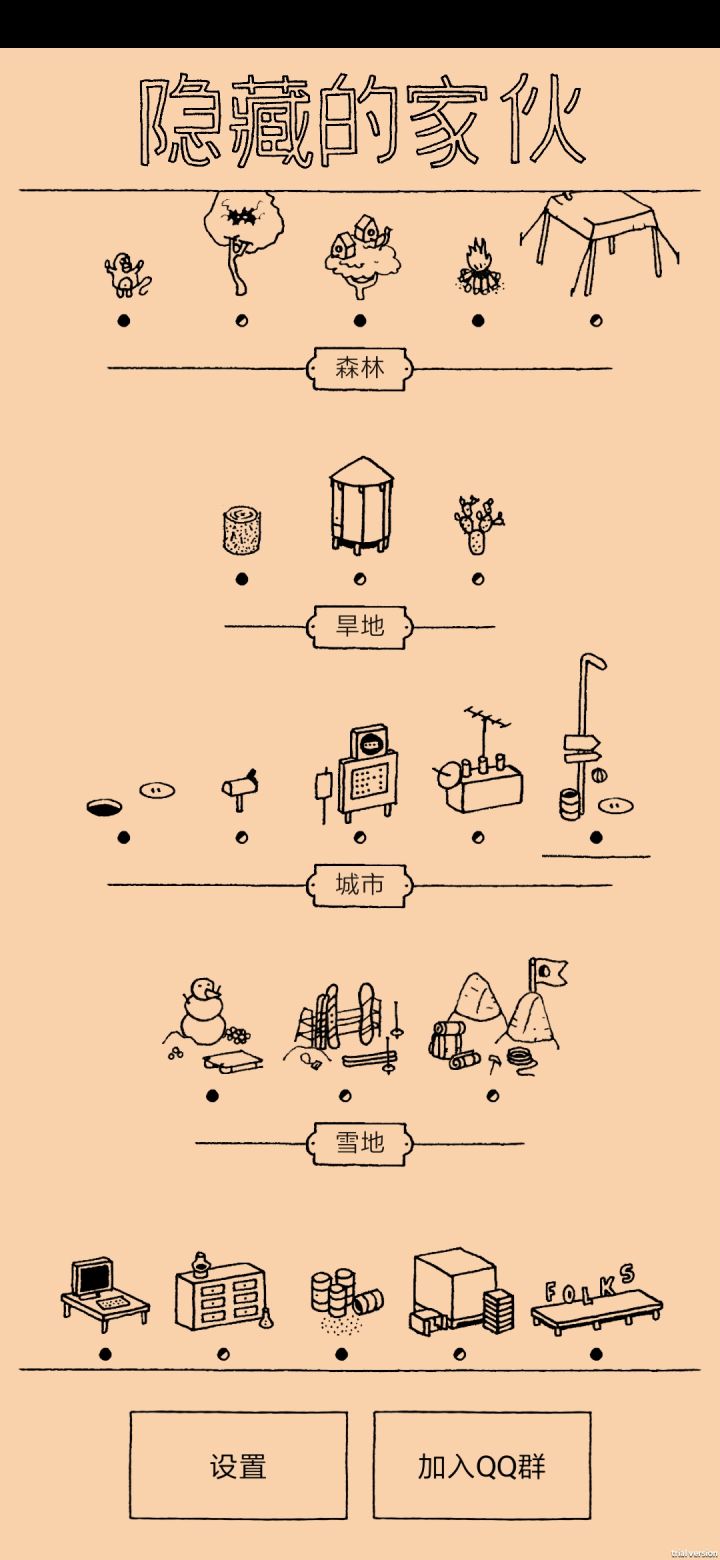 隐藏的家伙

森林

旱地

城市

雪地

FOLKS

设置

加入QQ群

trial version