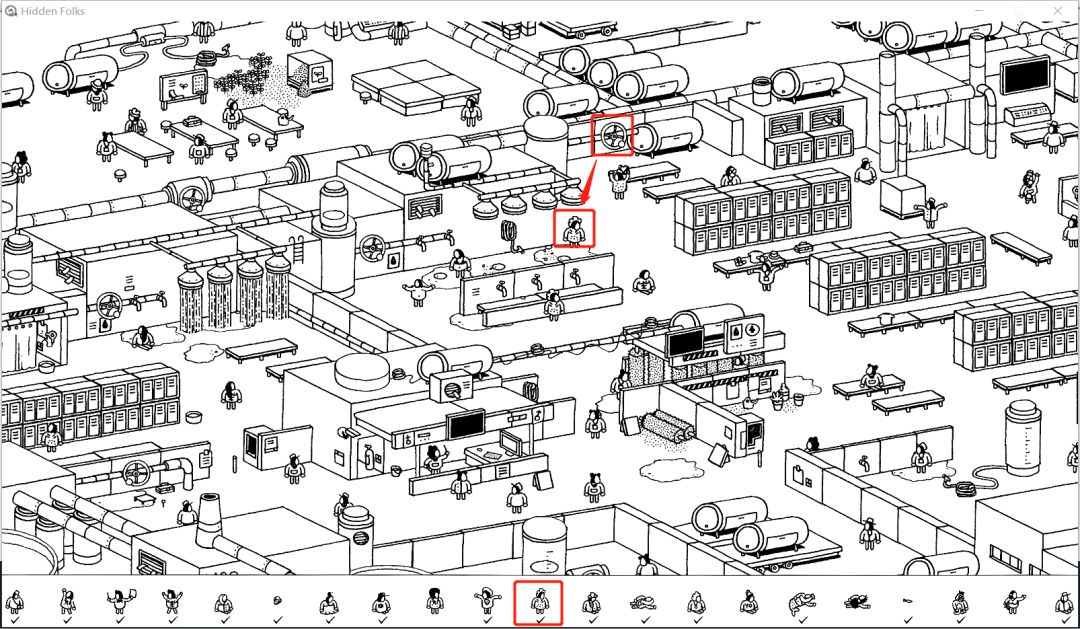 Hidden Folks