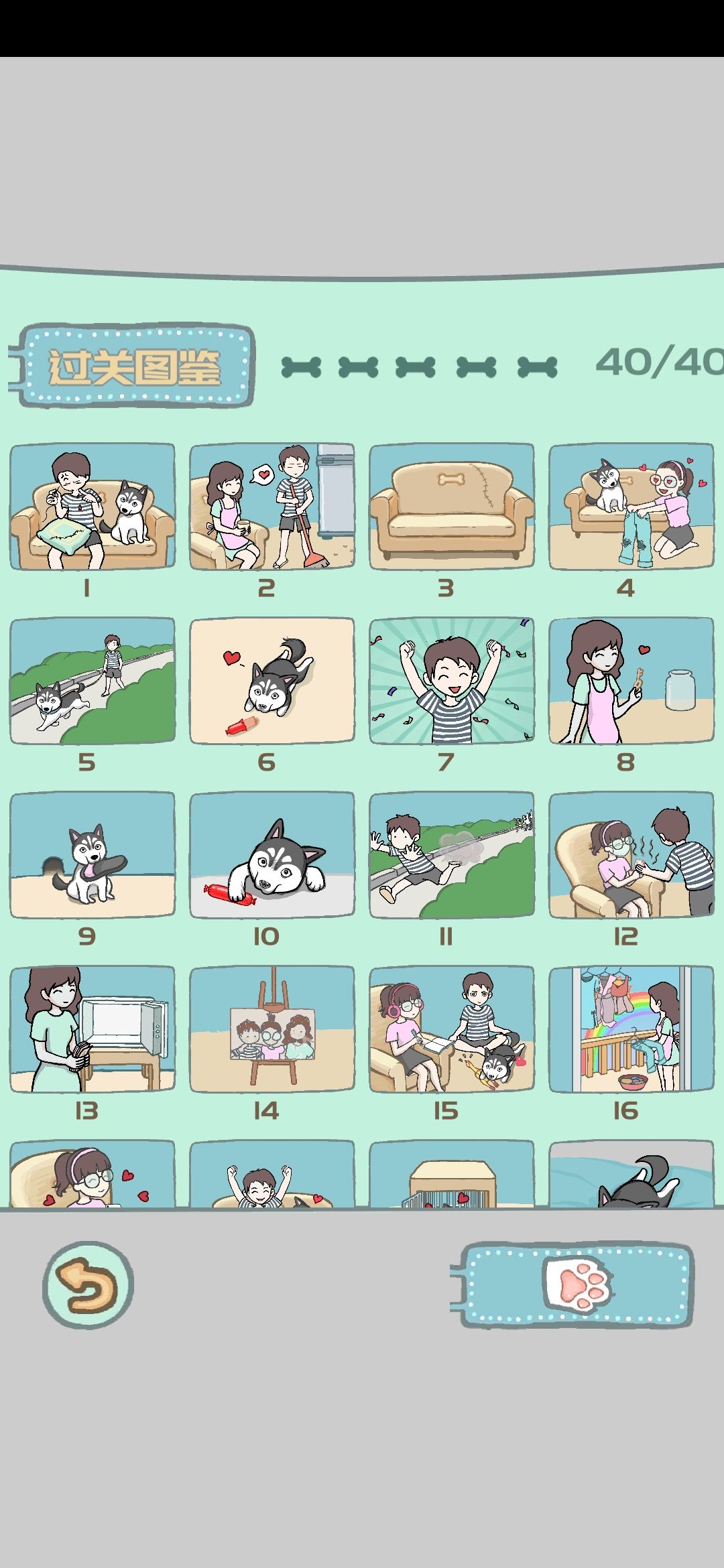 过关图鉴

40/40

1

2

3

4

5

6

7

8

9

10

11

12

13

14

15

16