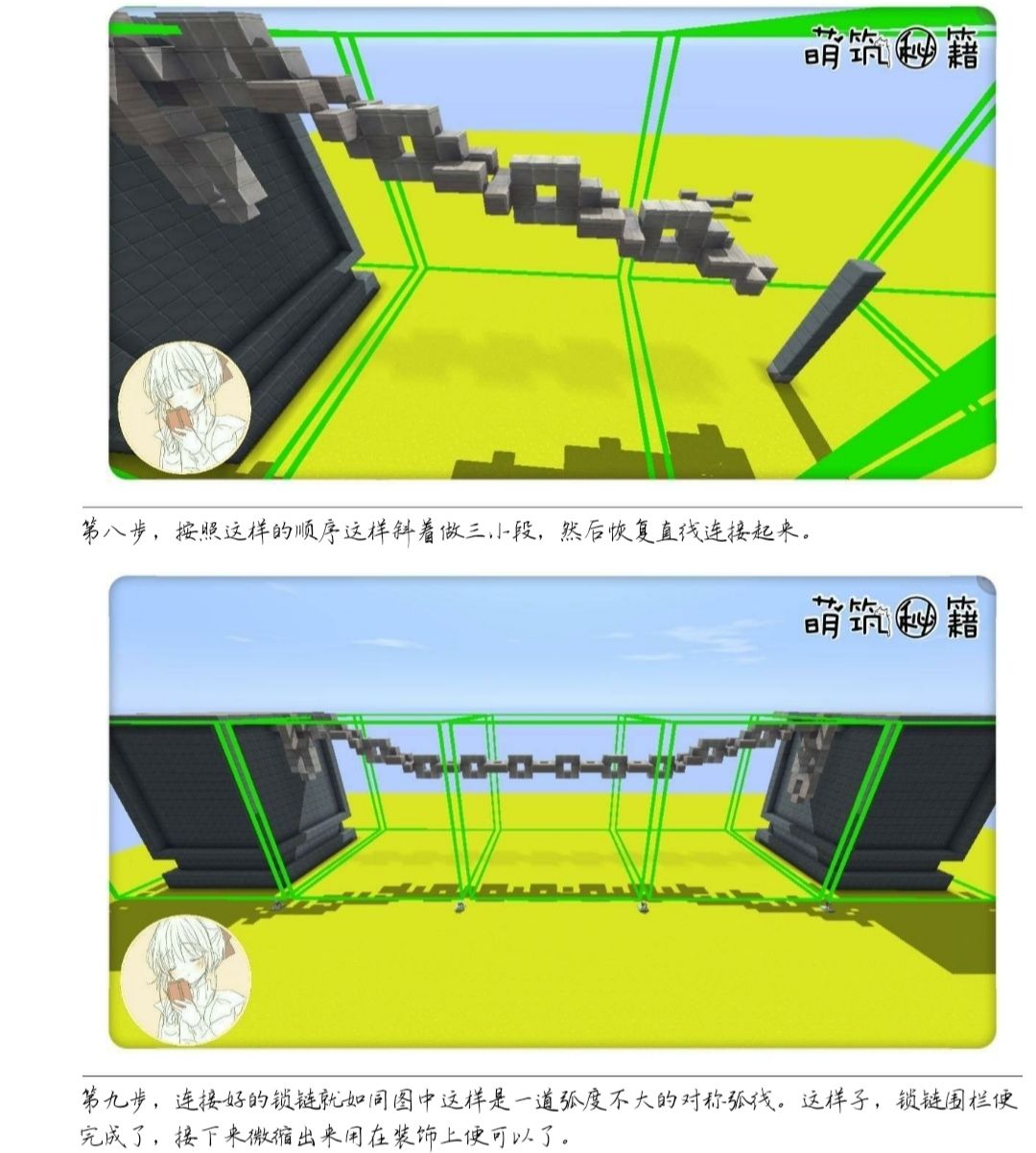 萌筑秘籍

第八步，按照这样的顺序这样斜着做三小段，然后恢复直线连接起来。

萌筑秘籍

第九步，连接好的锁链就如同图中这样是一道弧度不大的对称弧线。这样子，锁链围栏便完成了，接下来微缩出来用在装饰上便可以了。