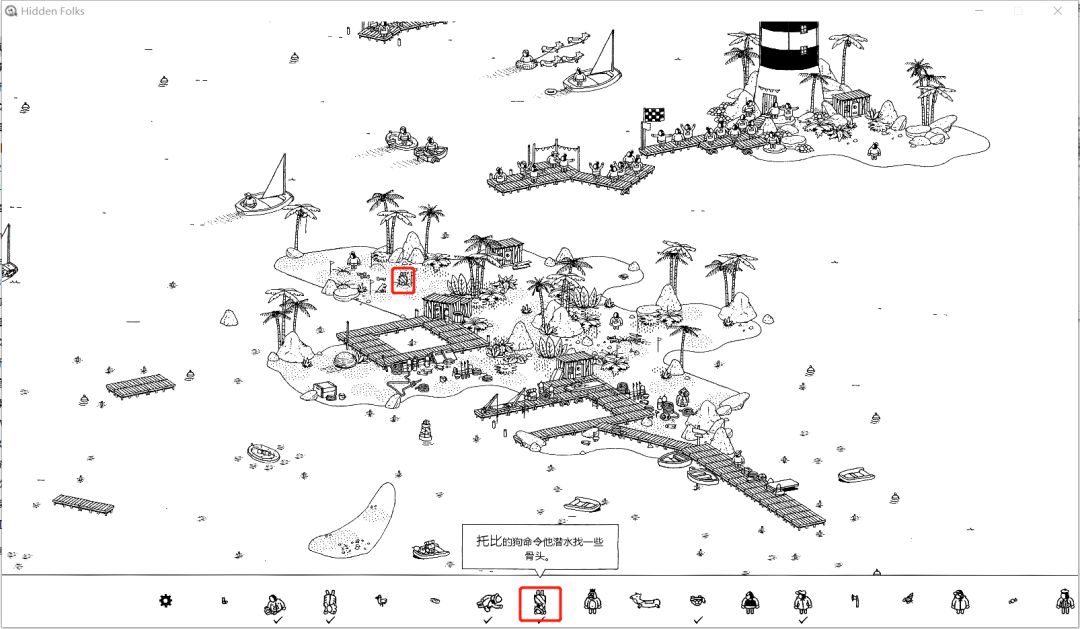 Hidden Folks

托比的狗命令他潜水找一些骨头。