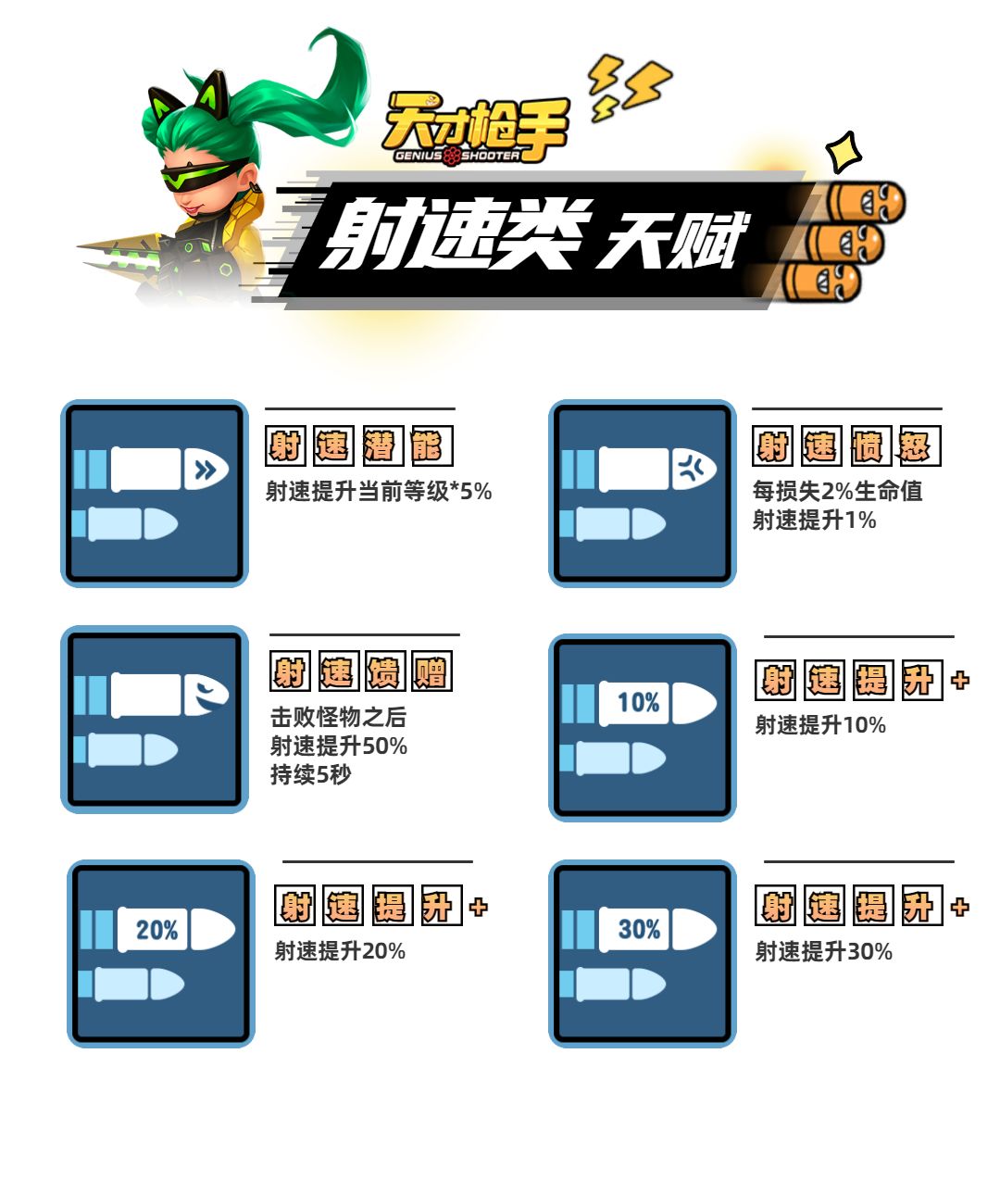 天才枪手
GENIUS SHOOTER

射速类 天赋

射速潜能
射速提升当前等级*5%

射速愤怒
每损失2%生命值
射速提升1%

射速馈赠
击败怪物之后
射速提升50%
持续5秒

10%
射速提升+
射速提升10%

20%
射速提升+
射速提升20%

30%
射速提升+
射速提升30%