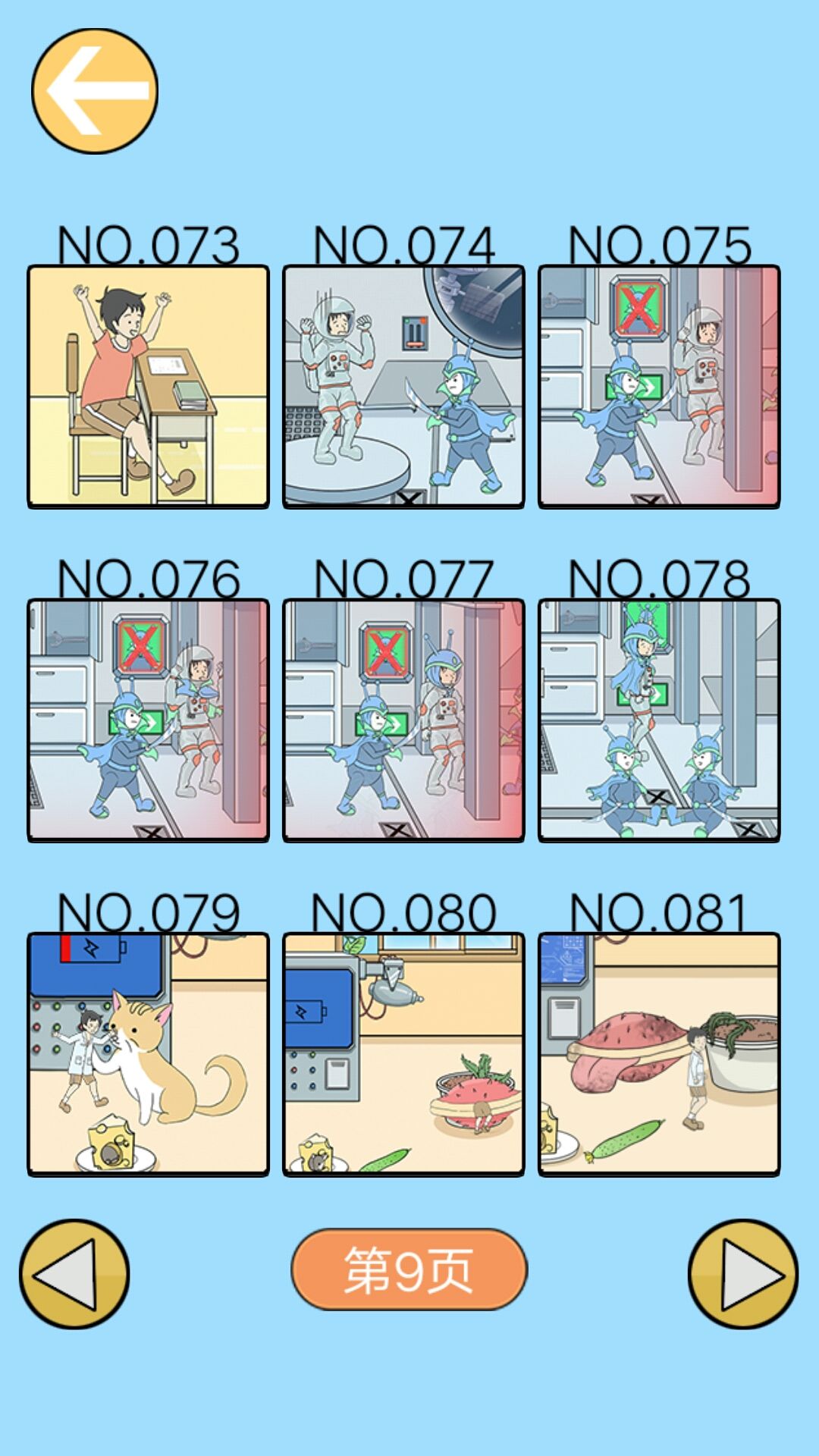 NO.073 NO.074 NO.075

NO.076 NO.077 NO.078

NO.079 NO.080 NO.081

第9页