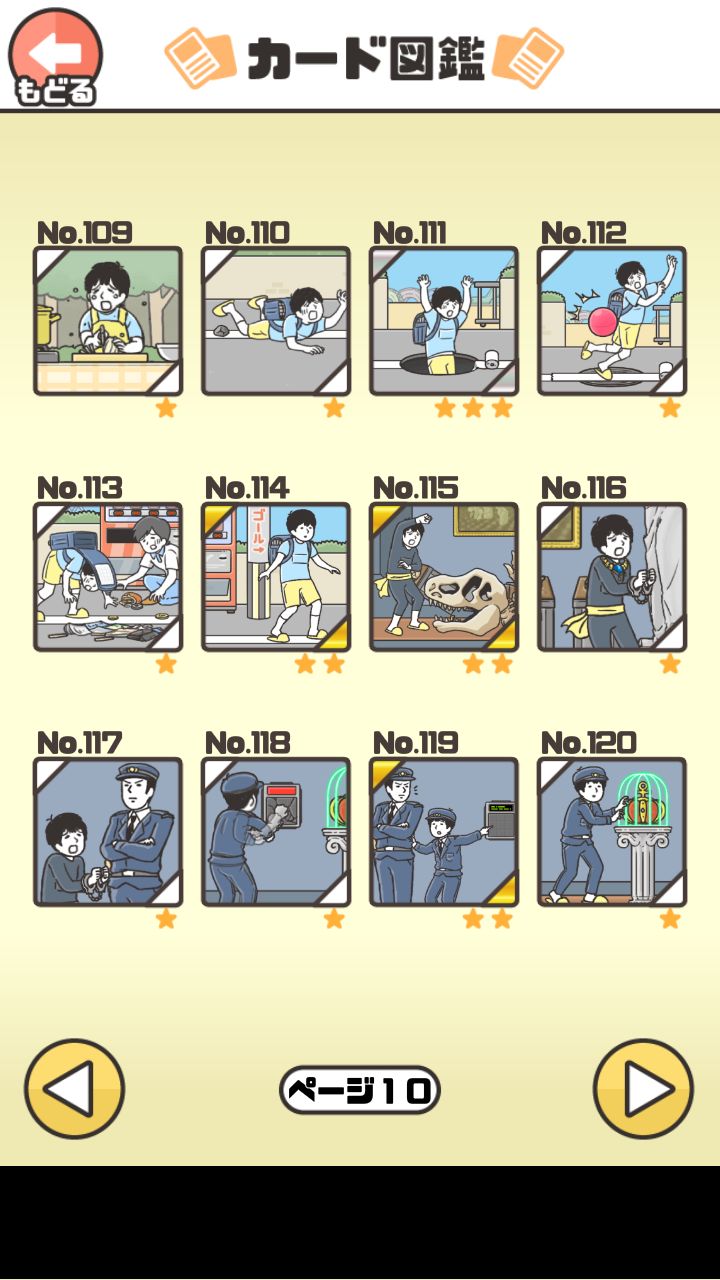 もどる

カード図鑑

No.109

No.110

No.111

No.112

No.113

No.114

ゴール→

No.115

No.116

No.117

No.118

No.119

No.120

ページ10