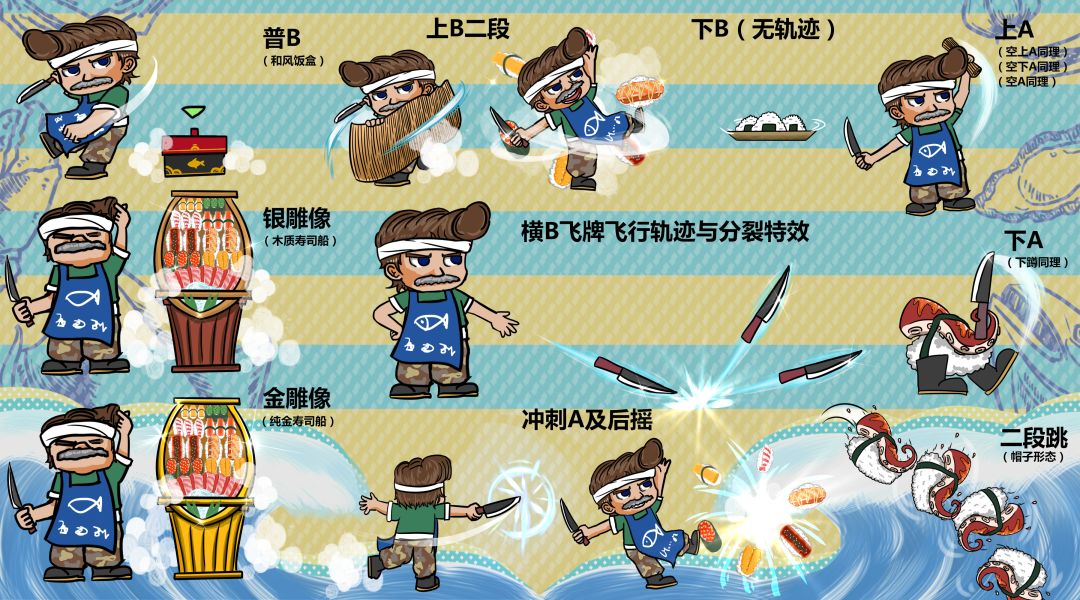 普B
（和风饭盒）

上B二段

下B（无轨迹）

上A
（空上A同理）
（空下A同理）
（空A同理）

银雕像
（木质寿司船）

横B飞牌飞行轨迹与分裂特效

下A
（下蹲同理）

金雕像
（纯金寿司船）

冲刺A及后摇

二段跳
（帽子形态）