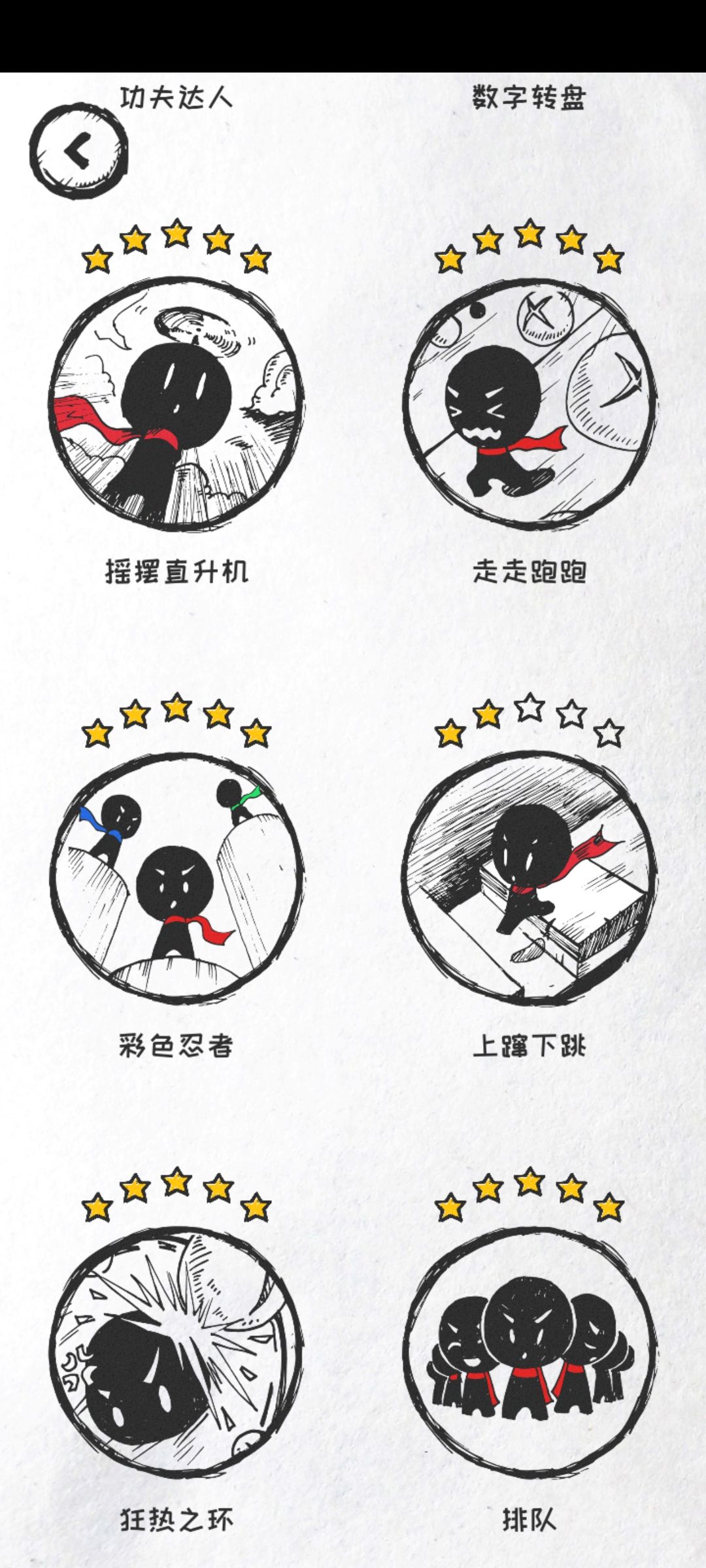 功夫达人

数字转盘

摇摆直升机

走走跑跑

彩色忍者

上蹿下跳

狂热之环

排队