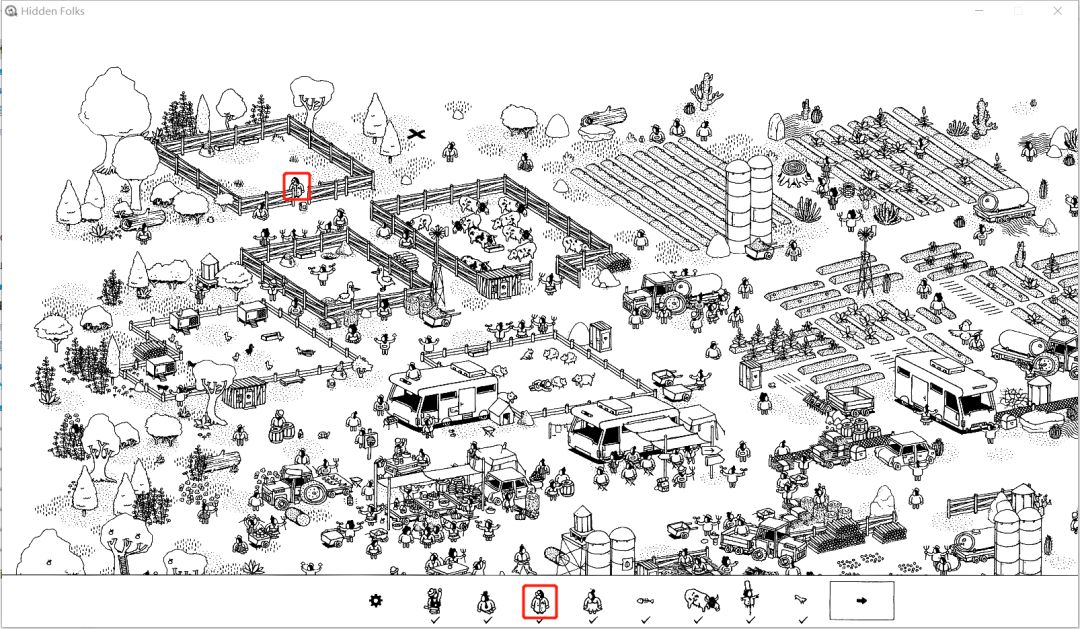 Hidden Folks