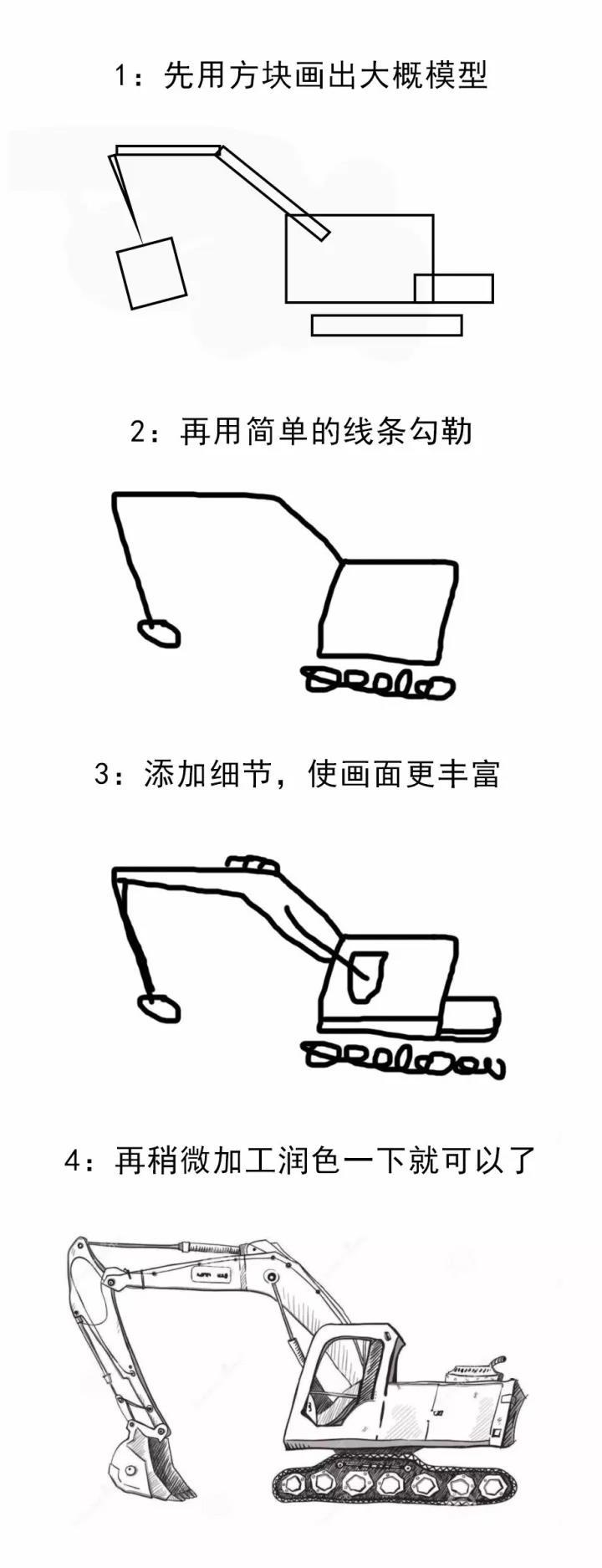 1：先用方块画出大概模型

2：再用简单的线条勾勒

3：添加细节，使画面更丰富

4：再稍微加工润色一下就可以了