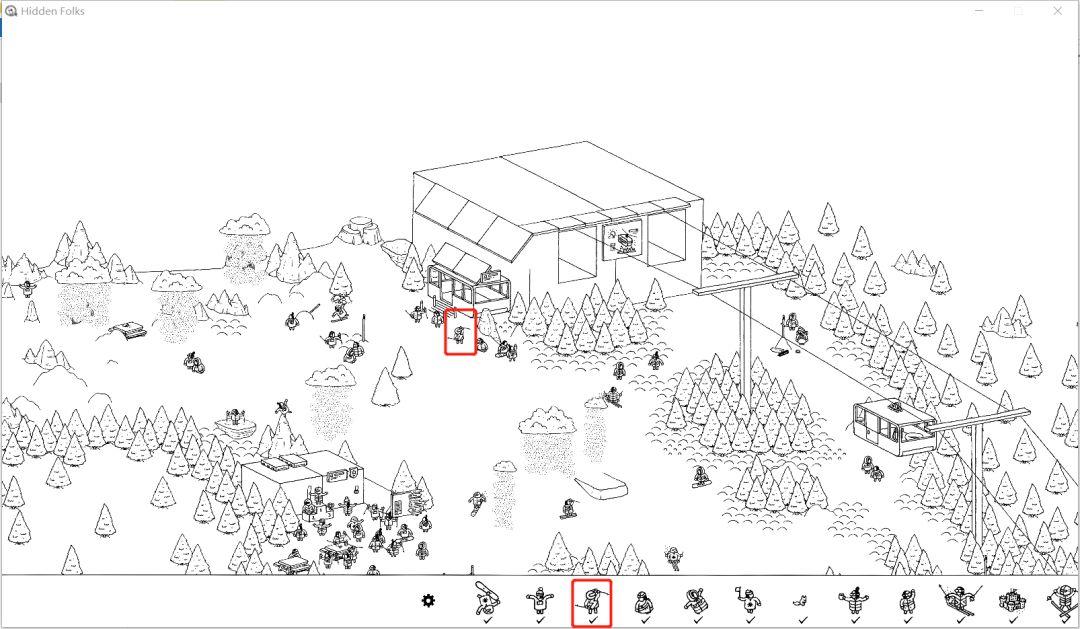 Hidden Folks