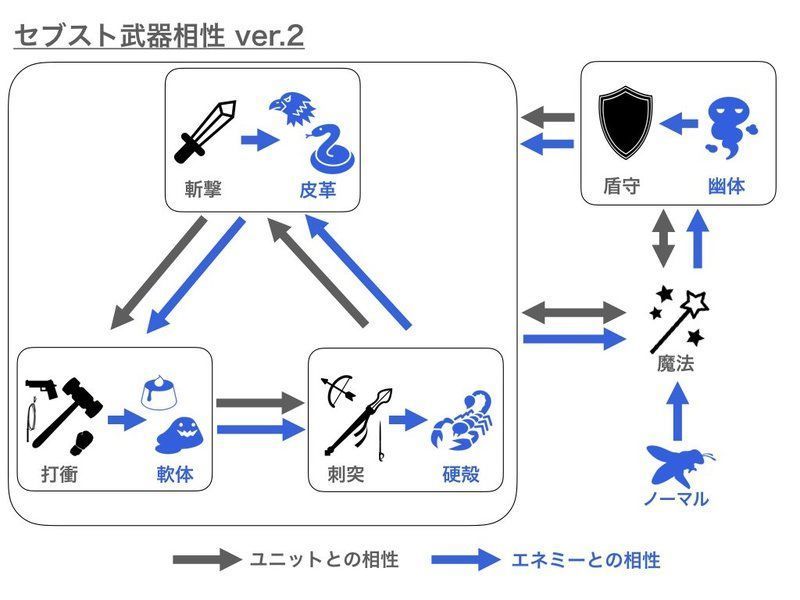 セブスト武器相性 ver.2

斬撃
皮革

盾守
幽体

打衝
軟体

刺突
硬殻

魔法

ノーマル

ユニットとの相性
エネミーとの相性