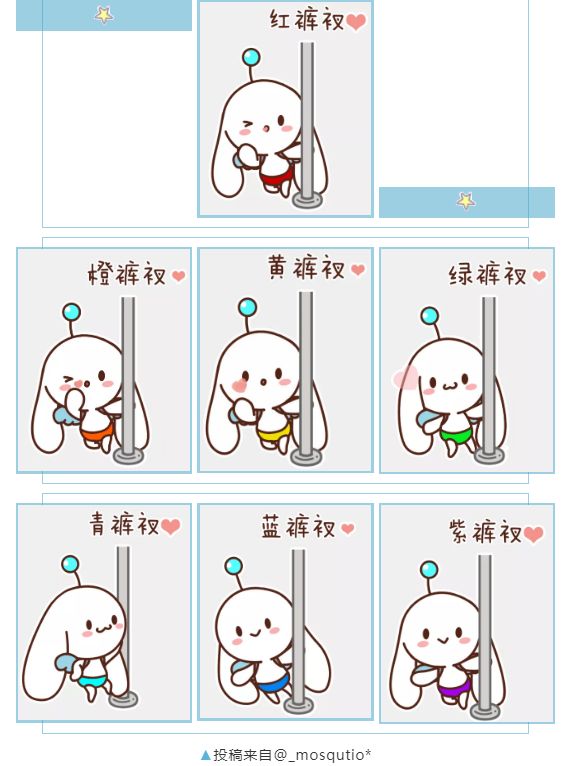 红裤衩

橙裤衩

黄裤衩

绿裤衩

青裤衩

蓝裤衩

紫裤衩

▲投稿来自@_mosqutio*