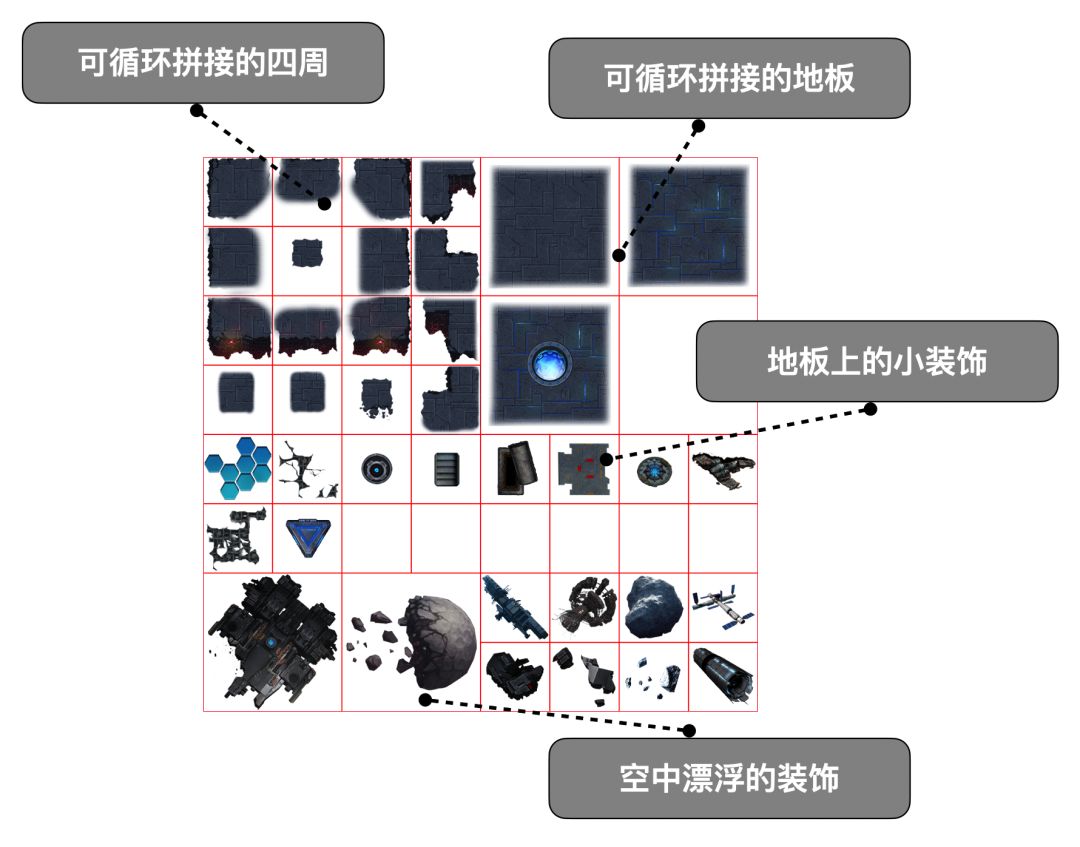 可循环拼接的四周

可循环拼接的地板

地板上的小装饰

空中漂浮的装饰