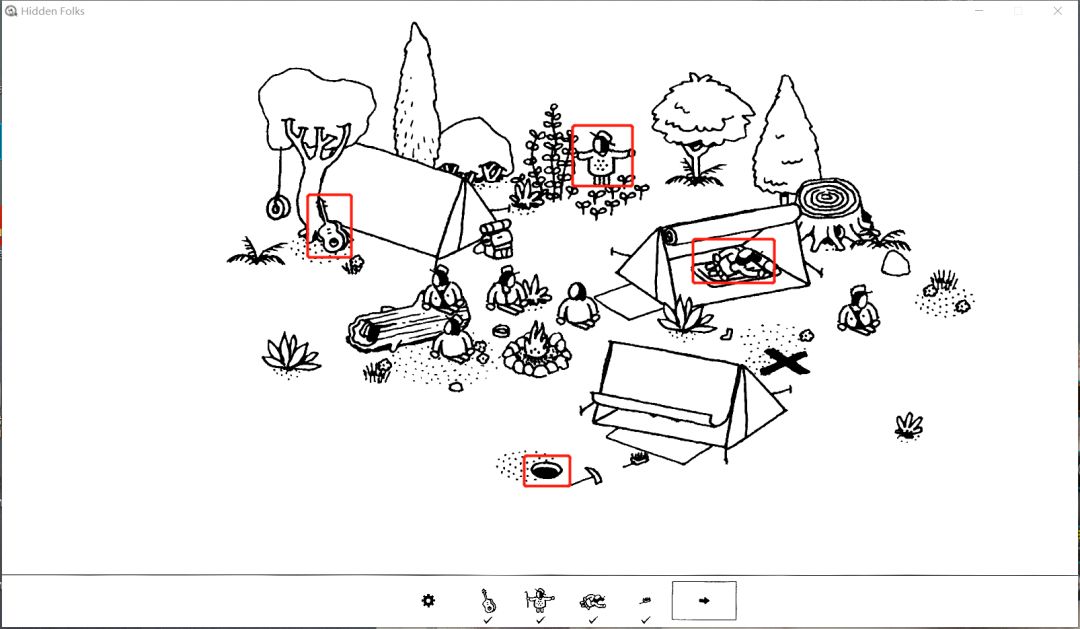 Hidden Folks