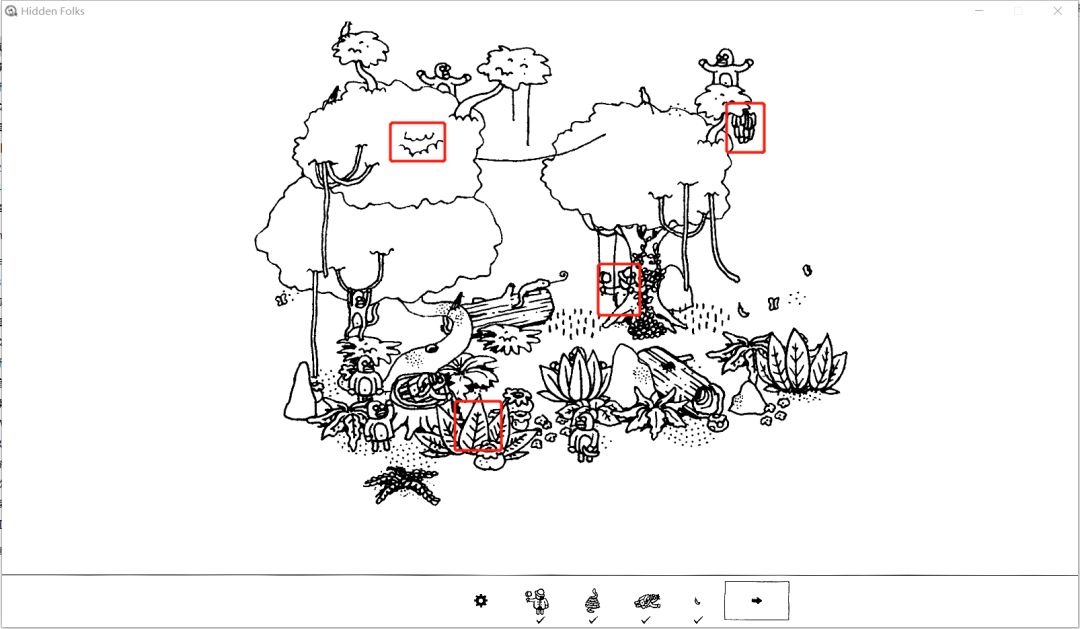 Hidden Folks