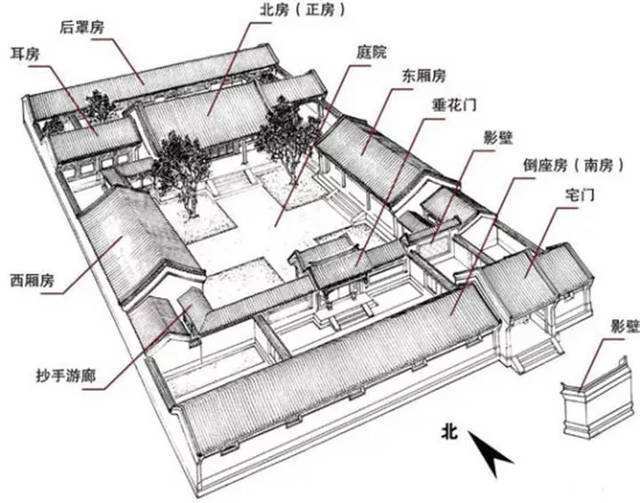 北房（正房）
后罩房
耳房
庭院
东厢房
垂花门
影壁
倒座房（南房）
宅门
西厢房
抄手游廊
影壁
北