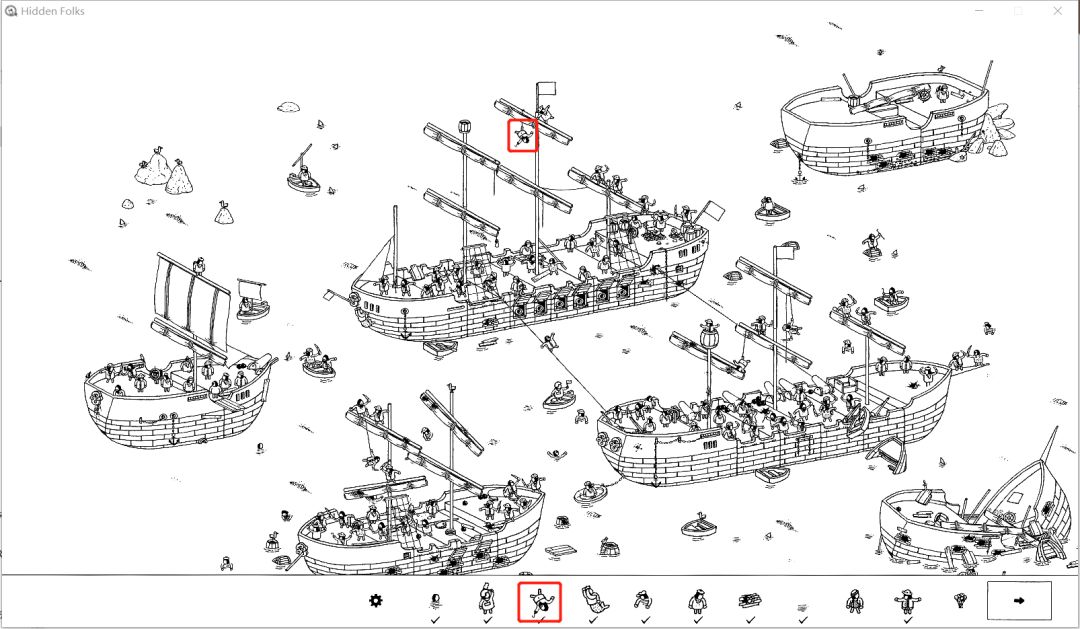 Hidden Folks