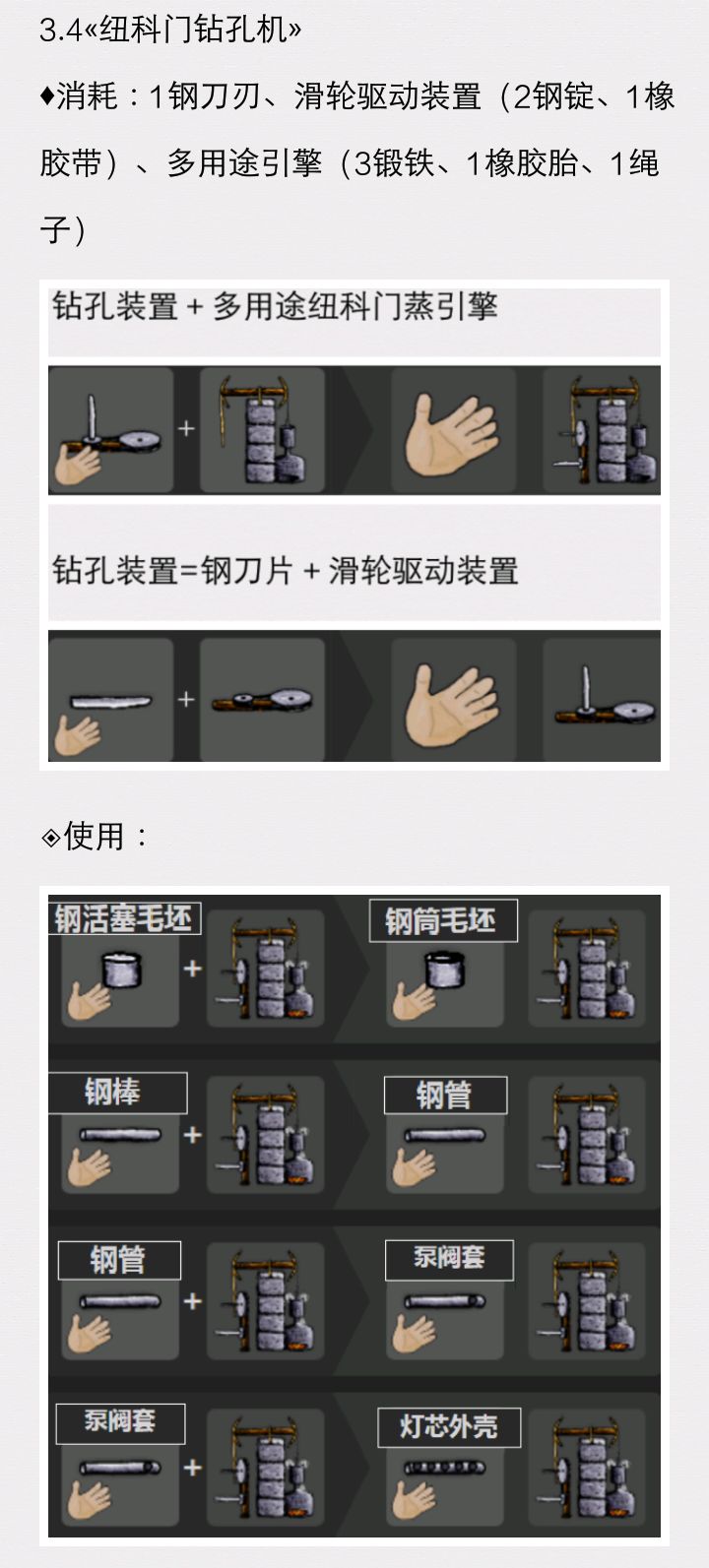 3.4«纽科门钻孔机»

♦消耗：1钢刀刃、滑轮驱动装置（2钢锭、1橡胶带）、多用途引擎（3锻铁、1橡胶胎、1绳子）

钻孔装置 + 多用途纽科门蒸引擎

+

钻孔装置=钢刀片 + 滑轮驱动装置

+

◈使用：

钢活塞毛坯

+

钢筒毛坯

钢棒

+

钢管

钢管

+

泵阀套

泵阀套

+

灯芯外壳