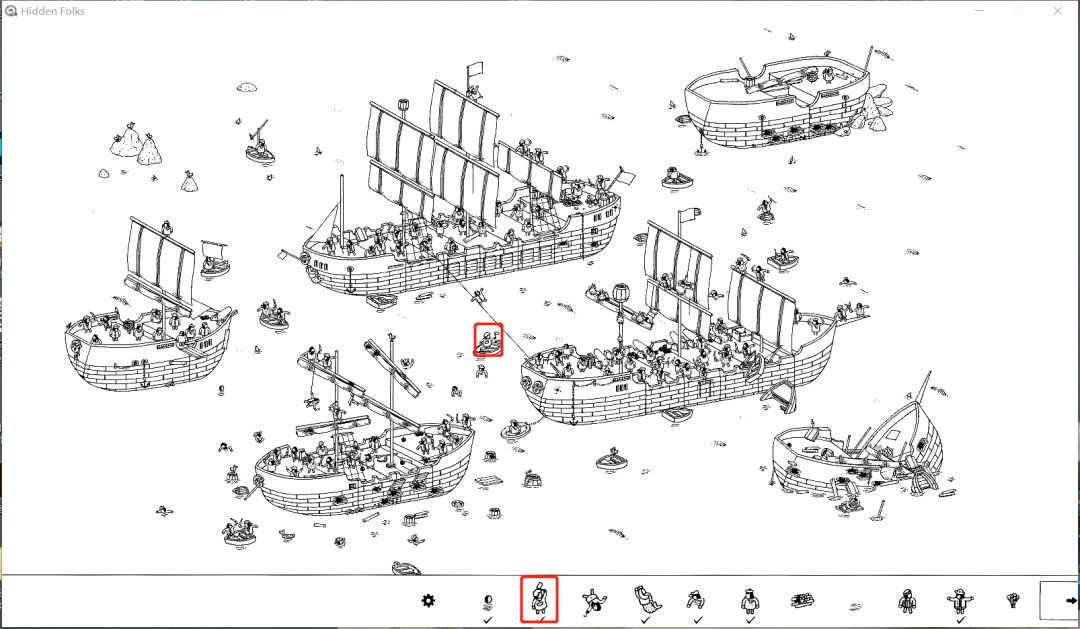 Hidden Folks