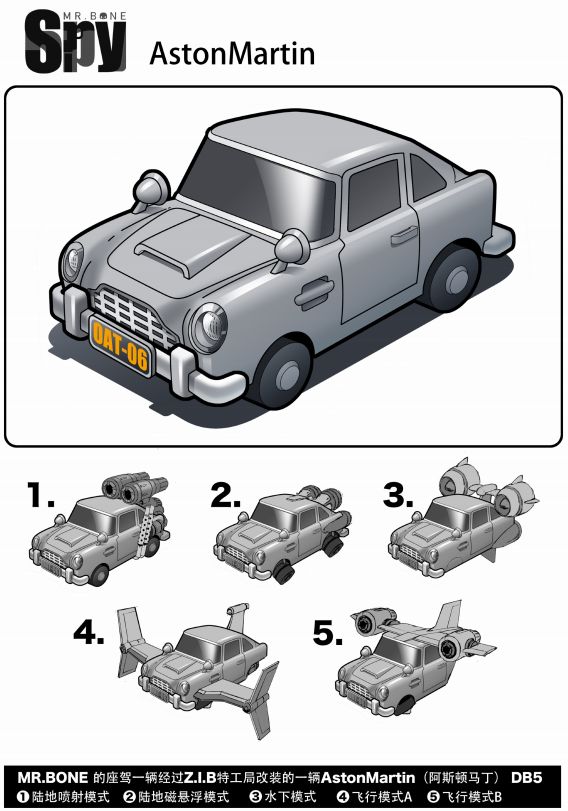 MR.BONE
Spy
AstonMartin

OAT-06

1.
2.
3.
4.
5.

MR.BONE 的座驾一辆经过Z.I.B特工局改装的一辆AstonMartin（阿斯顿马丁） DB5
❶陆地喷射模式 ❷陆地磁悬浮模式 ❸水下模式 ❹飞行模式A ❺飞行模式B