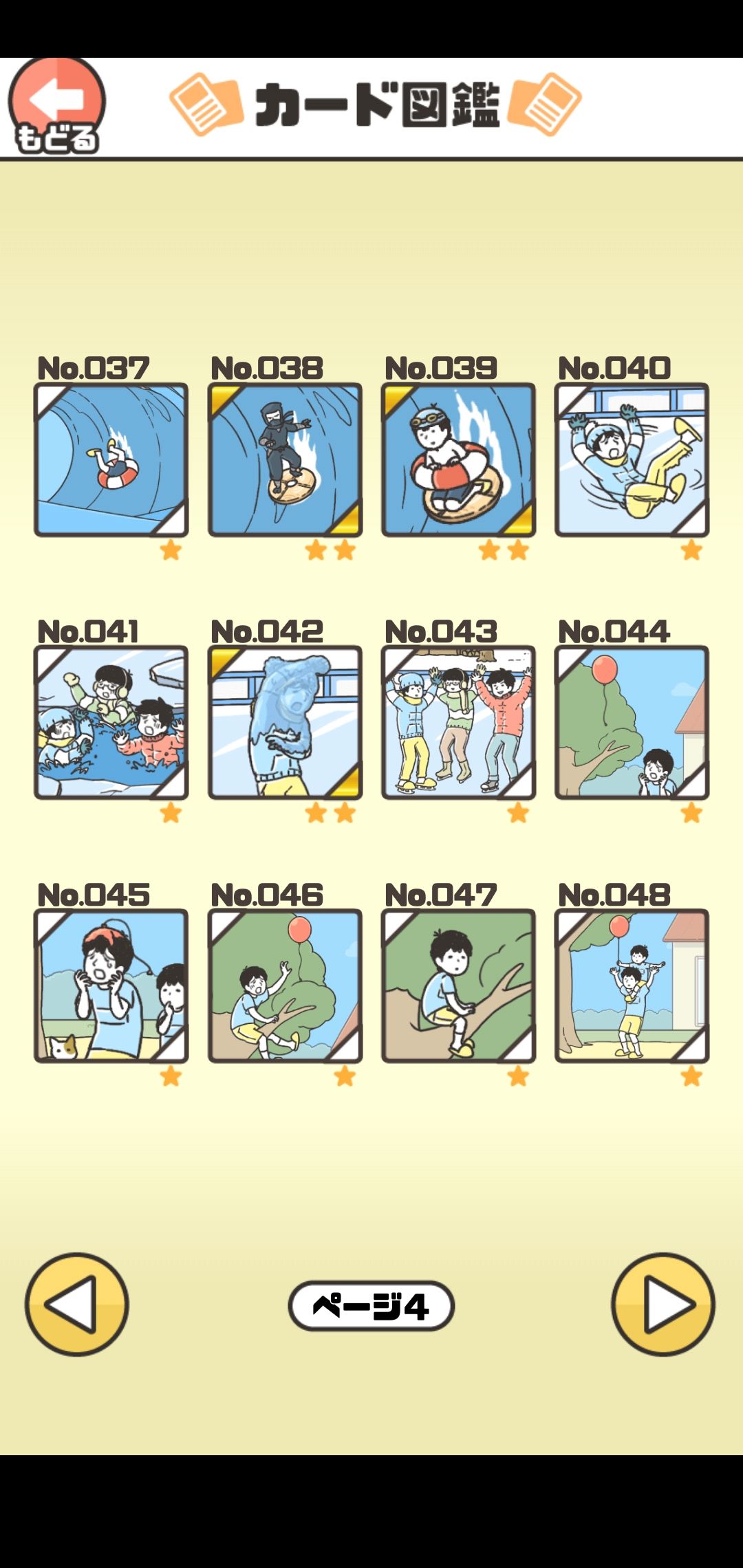 もどる

カード図鑑

No.037 No.038 No.039 No.040

No.041 No.042 No.043 No.044

No.045 No.046 No.047 No.048

ページ4