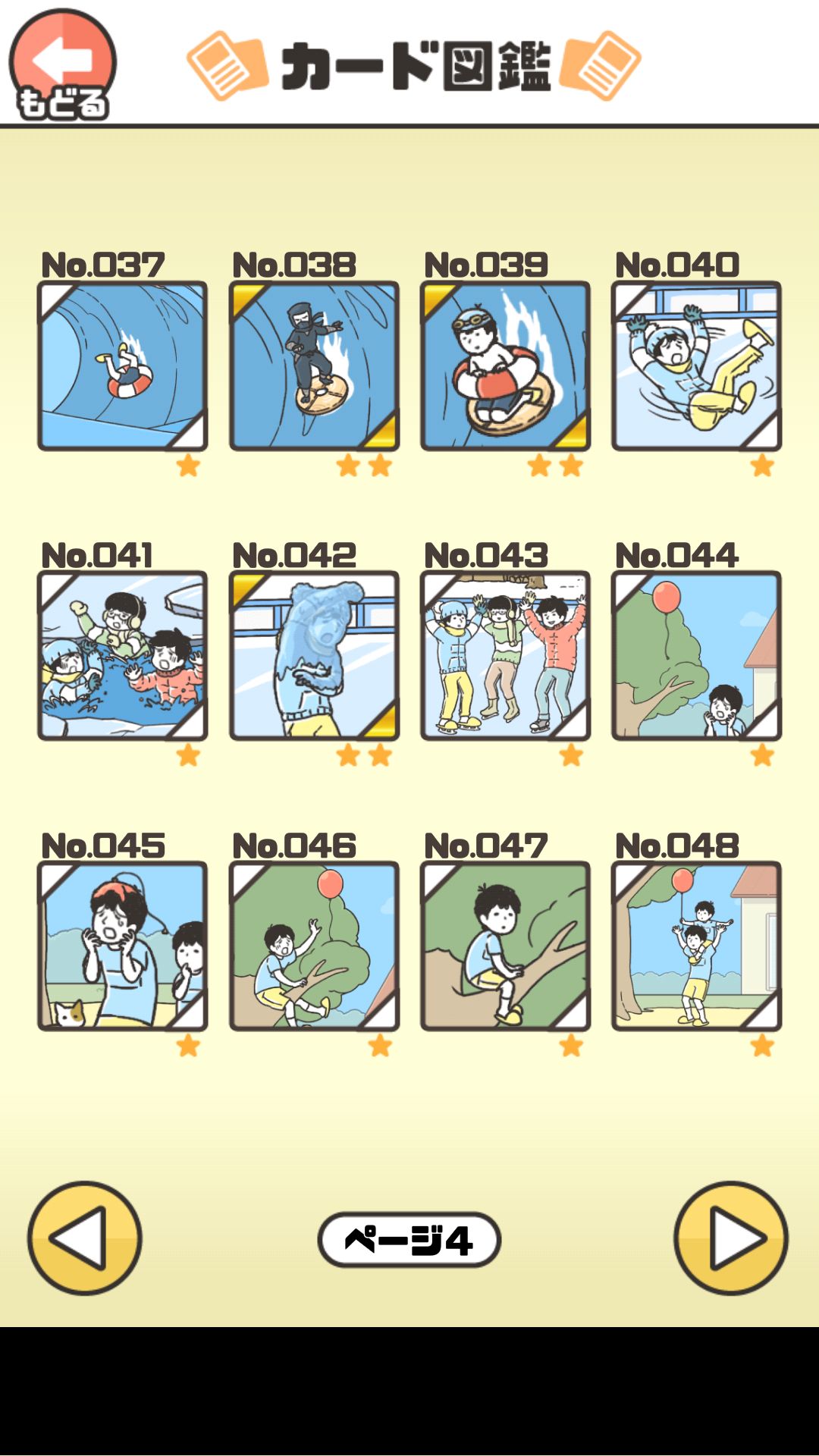 もどる

カード図鑑

No.037

No.038

No.039

No.040

No.041

No.042

No.043

No.044

No.045

No.046

No.047

No.048

ページ4