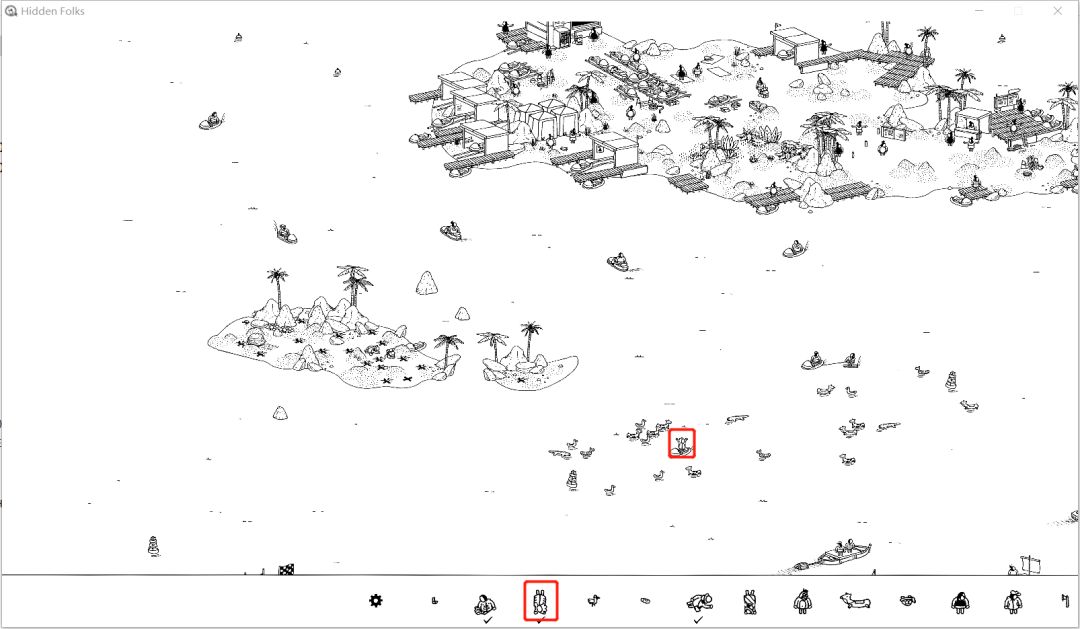 Hidden Folks