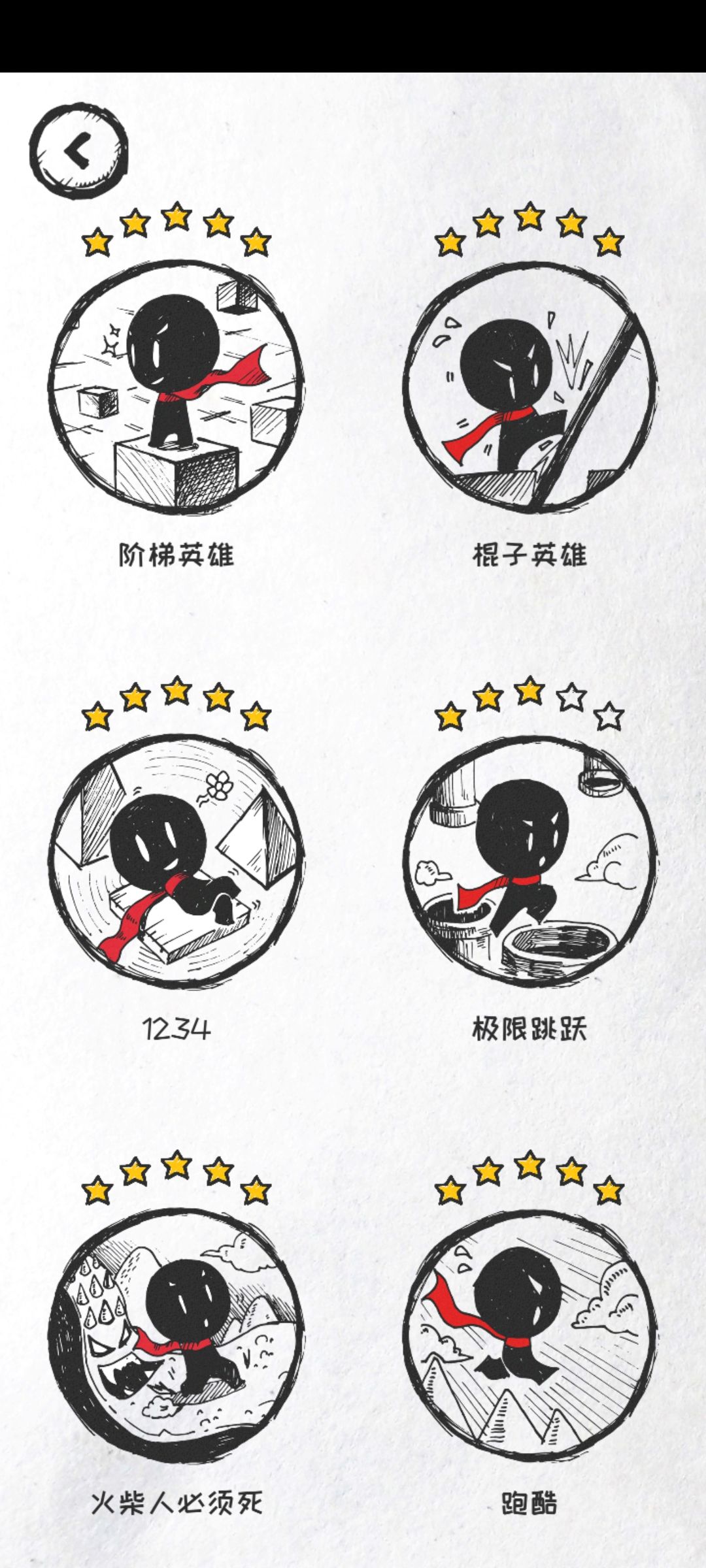 阶梯英雄

棍子英雄

1234

极限跳跃

火柴人必须死

跑酷