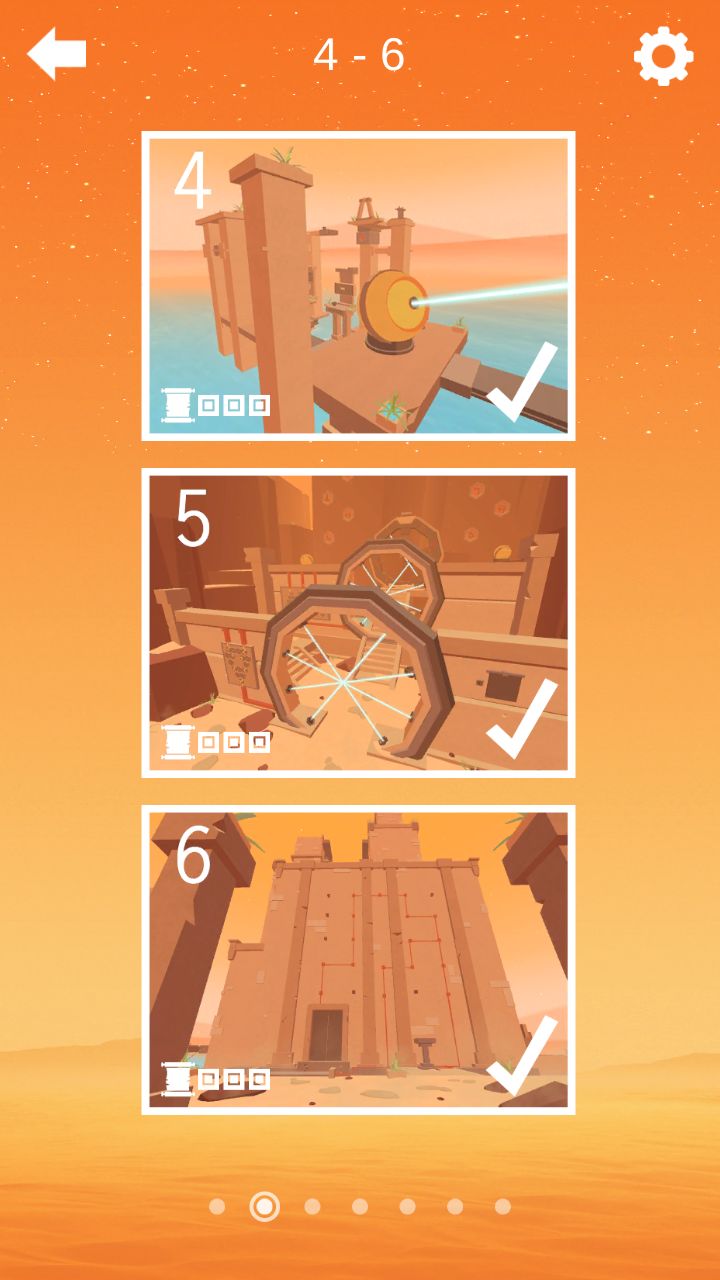 4 - 6

4

5

6